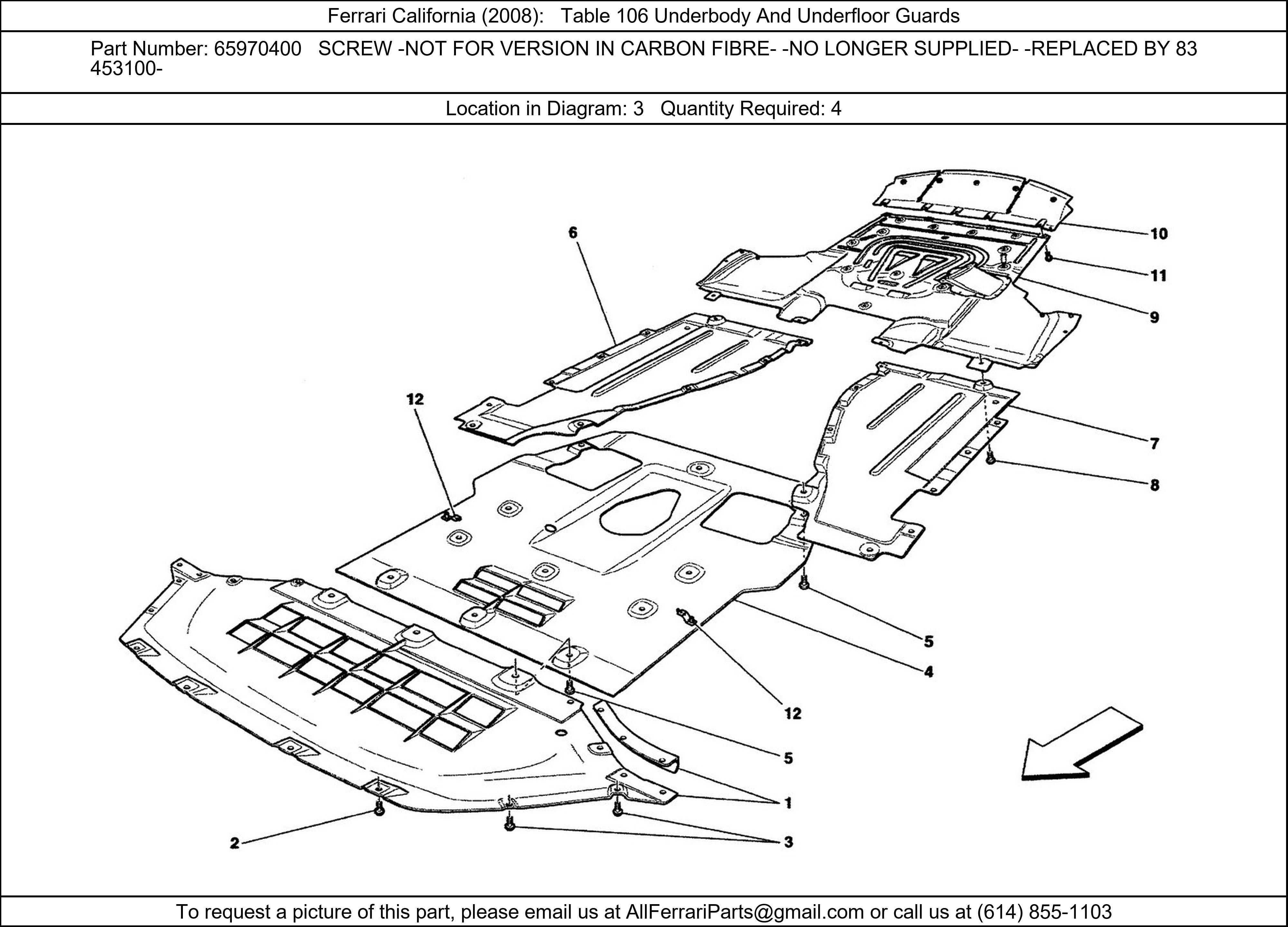 Ferrari California (2008): Table 106 Underbody And Underfloor Guards

Part Number: 65970400 SCREW -NOT FOR VERSION IN CARBON FIBRE- -NO LONGER SUPPLIED- -REPLACED BY 83 453100-

Location in Diagram: 3 Quantity Required: 4

6
10
11
9
12
7
8
5
4
12
5
1
2
3

To request a picture of this part, please email us at AllFerrariParts@gmail.com or call us at (614) 855-1103