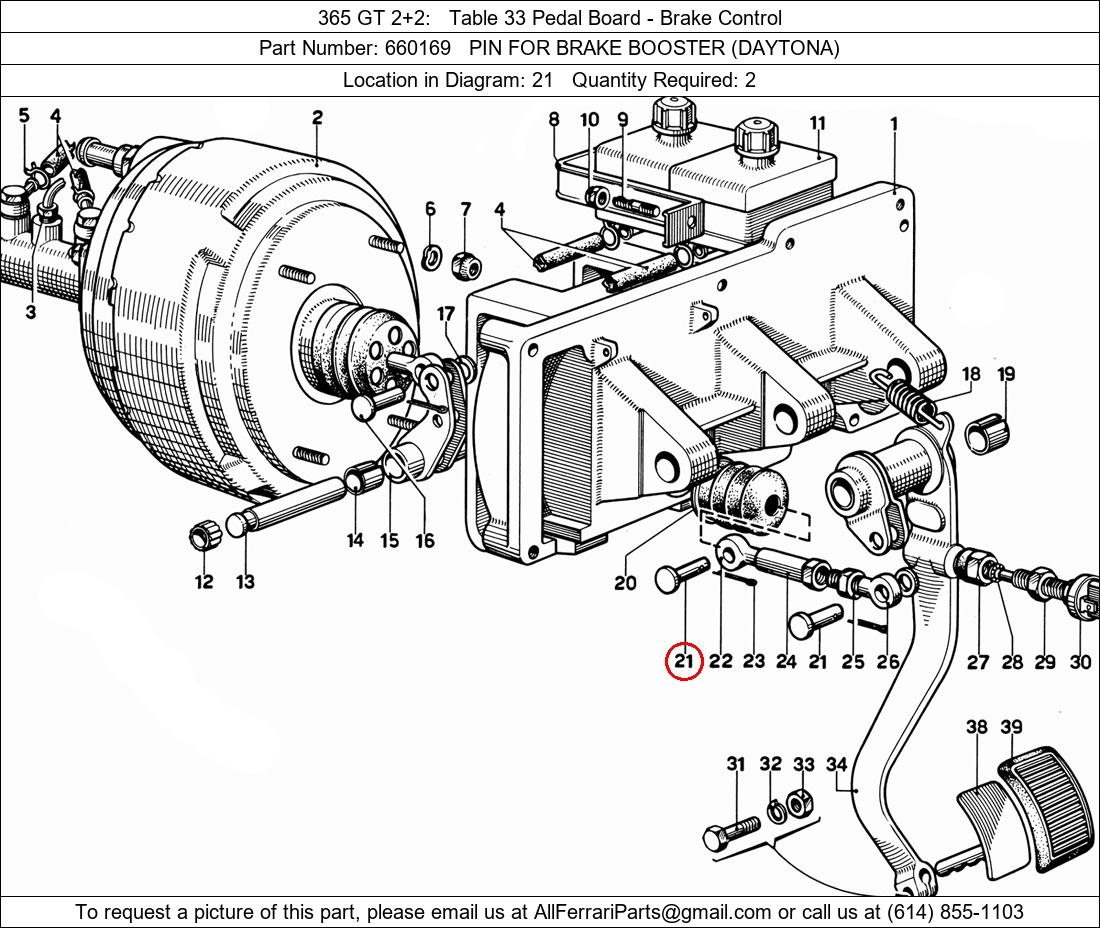 365 GT 2+2: Table 33 Pedal Board - Brake Control

Part Number: 660169 PIN FOR BRAKE BOOSTER (DAYTONA)

Location in Diagram: 21 Quantity Required: 2

5 4 2 8 10 9 11 1 6 7 4 3 17 18 19 14 15 16 12 13 20 21 22 23 24 21 25 26 27 28 29 30 38 39 31 32 33 34

To request a picture of this part, please email us at AllFerrariParts@gmail.com or call us at (614) 855-1103