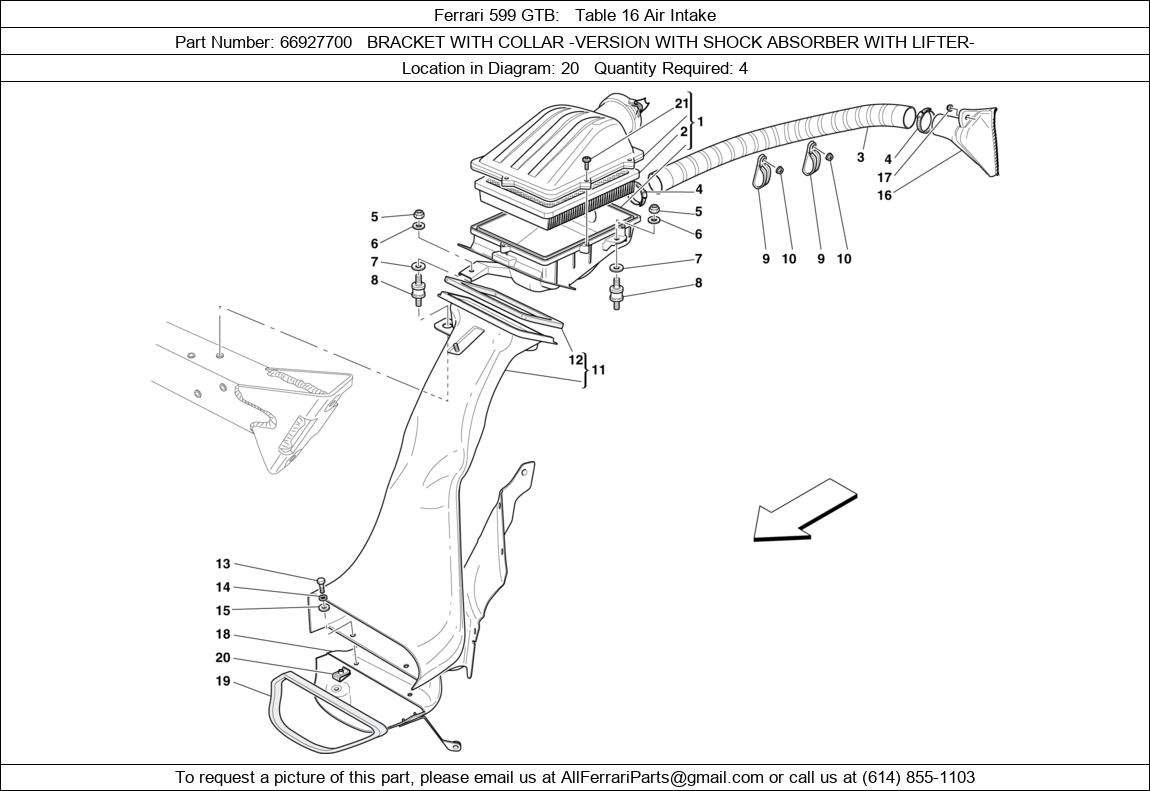 Ferrari 599 GTB: Table 16 Air Intake

Part Number: 66927700 BRACKET WITH COLLAR -VERSION WITH SHOCK ABSORBER WITH LIFTER-

Location in Diagram: 20 Quantity Required: 4

21
2
1
3
4
17
16
4
5
6
7
8
5
6
7
8
9
10
9
10
12
11
13
14
15
18
20
19

To request a picture of this part, please email us at AllFerrariParts@gmail.com or call us at (614) 855-1103