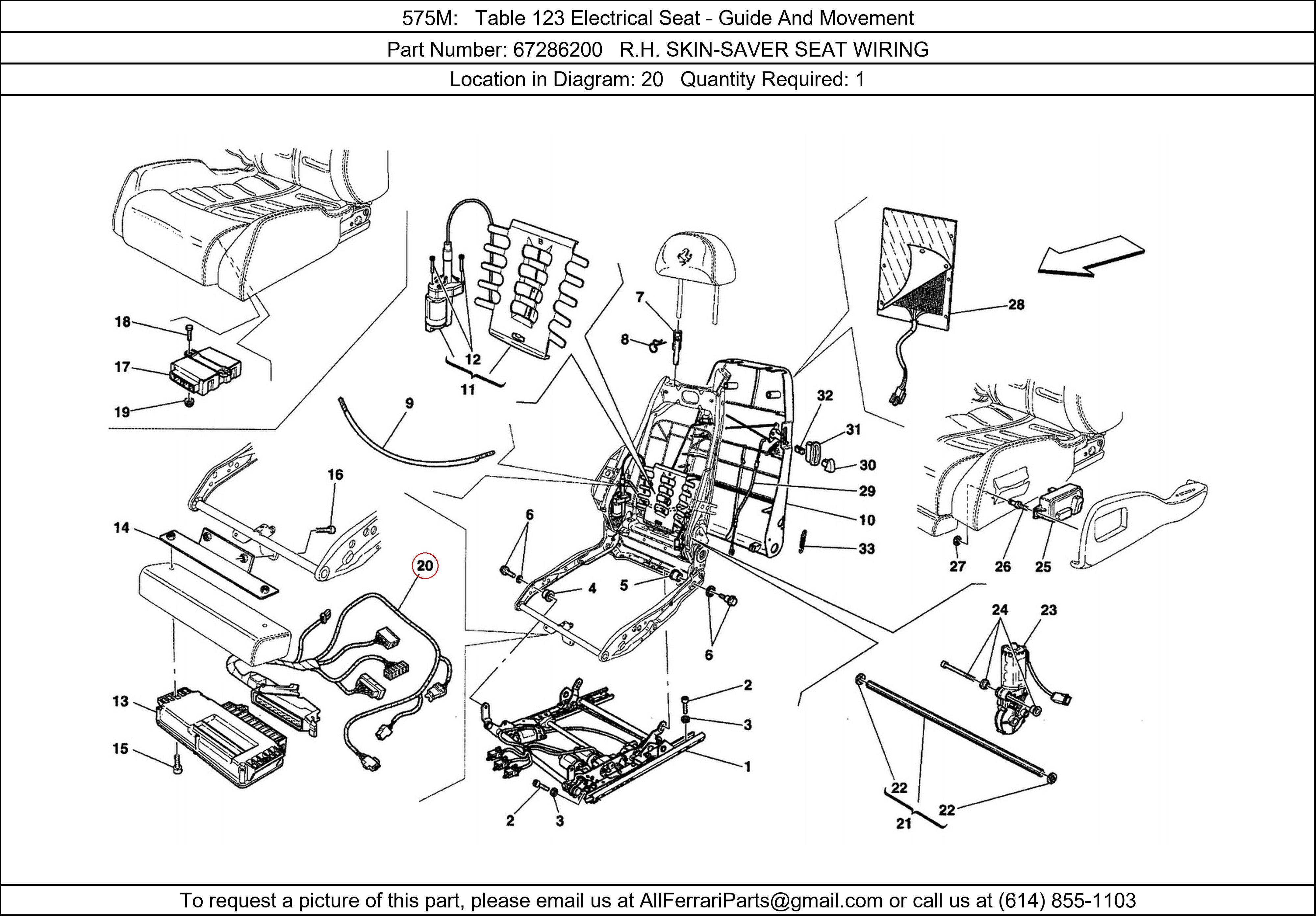 575M: Table 123 Electrical Seat - Guide And Movement

Part Number: 67286200 R.H. SKIN-SAVER SEAT WIRING

Location in Diagram: 20 Quantity Required: 1

18
17
19
12
11
9
7
8
28
32
31
30
29
10
33
16
14
20
6
4
5
6
27
26
25
24
23
13
15
2
3
1
2
3
22
22
21

To request a picture of this part, please email us at AllFerrariParts@gmail.com or call us at (614) 855-1103