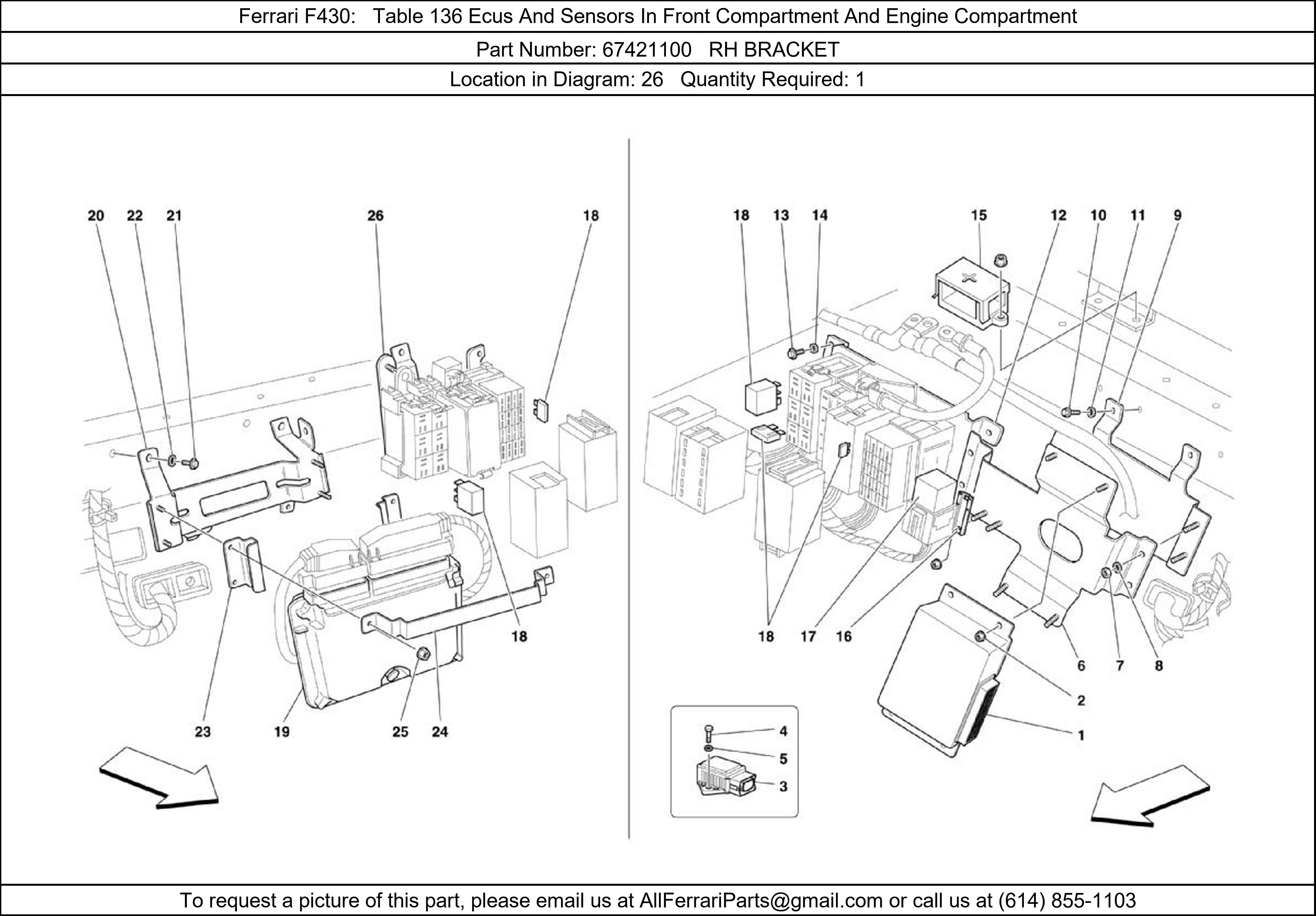 Ferrari F430: Table 136 Ecus And Sensors In Front Compartment And Engine Compartment

Part Number: 67421100 RH BRACKET

Location in Diagram: 26 Quantity Required: 1

20 22 21 26 18

18

23 19 25 24

18 13 14 15 12 10 11 9

18 17 16

6 7 8

2

1

4

5

3

To request a picture of this part, please email us at AllFerrariParts@gmail.com or call us at (614) 855-1103