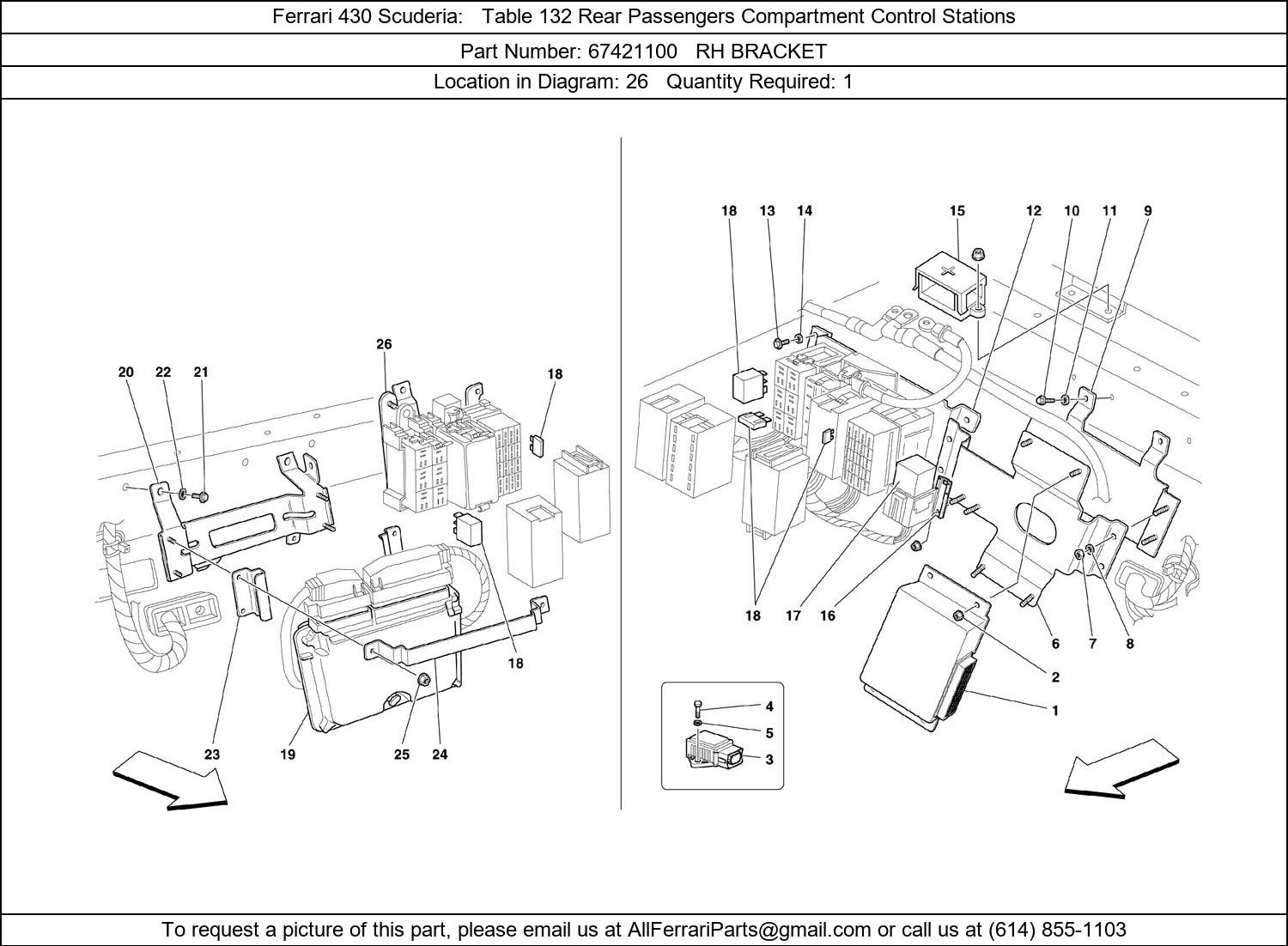 Ferrari 430 Scuderia: Table 132 Rear Passengers Compartment Control Stations

Part Number: 67421100 RH BRACKET

Location in Diagram: 26 Quantity Required: 1

26
20 22 21
18
18
23 19 25 24

18 13 14 15 12 10 11 9
18 17 16
6 7 8
2
1
4
5
3

To request a picture of this part, please email us at AllFerrariParts@gmail.com or call us at (614) 855-1103