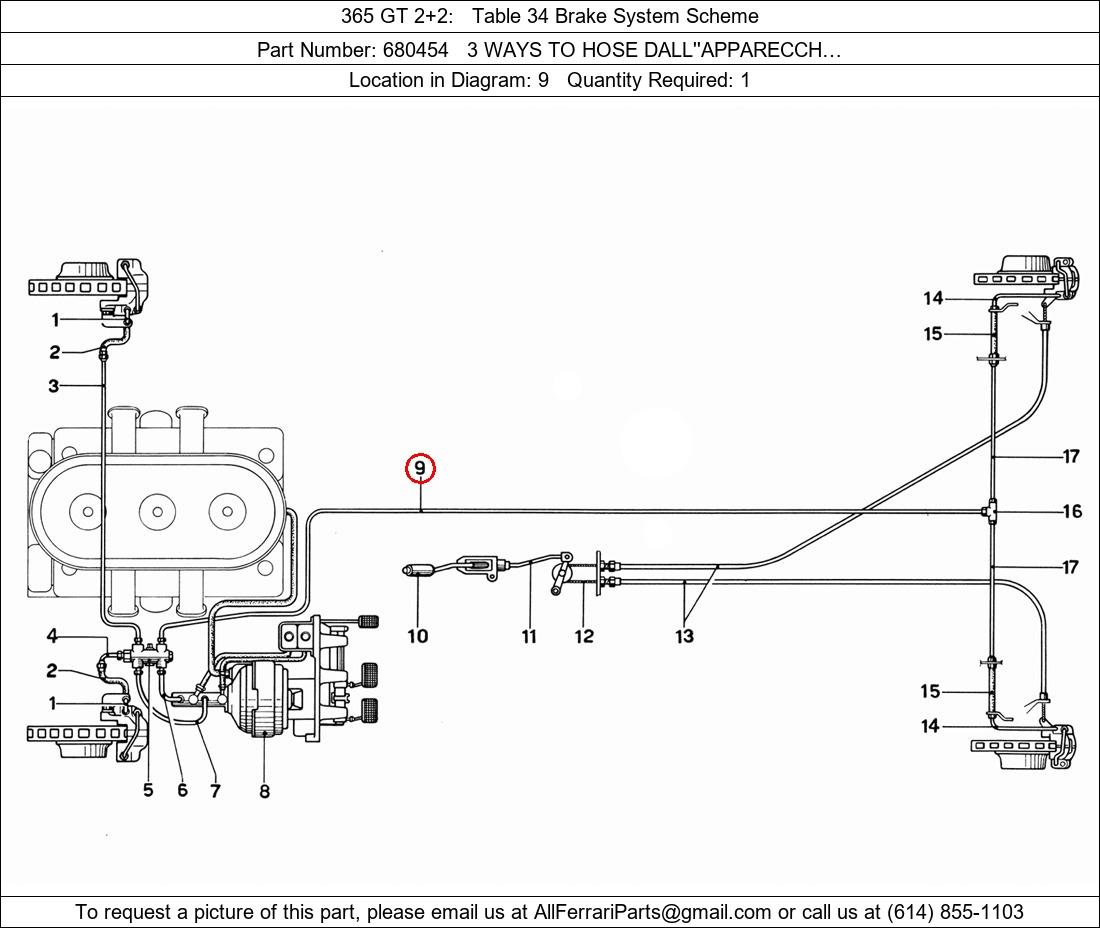 365 GT 2+2: Table 34 Brake System Scheme

Part Number: 680454 3 WAYS TO HOSE DALL"APPARECCH…

Location in Diagram: 9 Quantity Required: 1

1
2
3
4
2
1
5
6
7
8
9
10
11
12
13
14
15
17
16
17
15
14

To request a picture of this part, please email us at AllFerrariParts@gmail.com or call us at (614) 855-1103