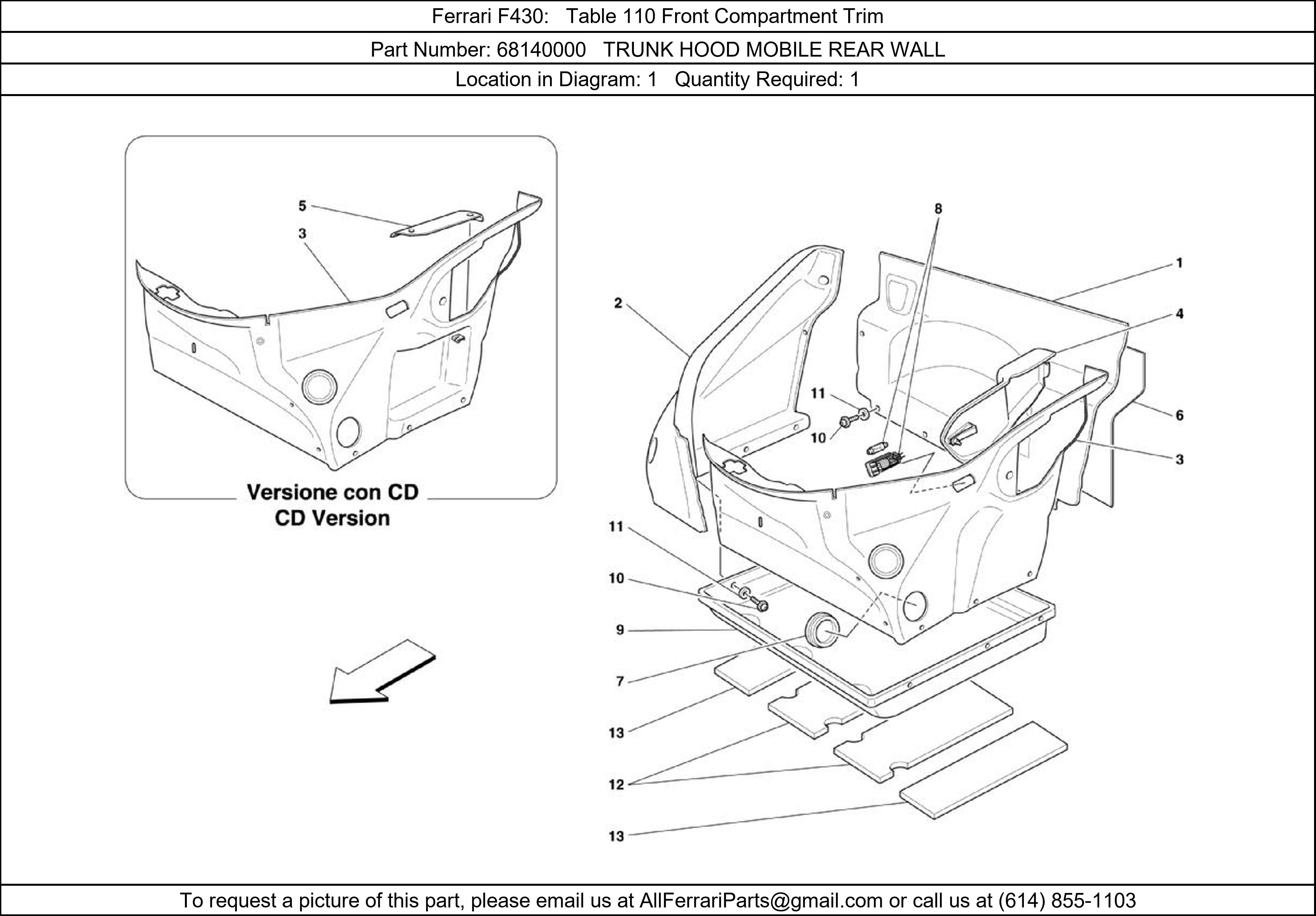 Ferrari F430: Table 110 Front Compartment Trim

Part Number: 68140000 TRUNK HOOD MOBILE REAR WALL

Location in Diagram: 1 Quantity Required: 1

5
3

Versione con CD
CD Version

8
1
2
4
11
10
6
3
11
10
9
7
13
12
13

To request a picture of this part, please email us at AllFerrariParts@gmail.com or call us at (614) 855-1103