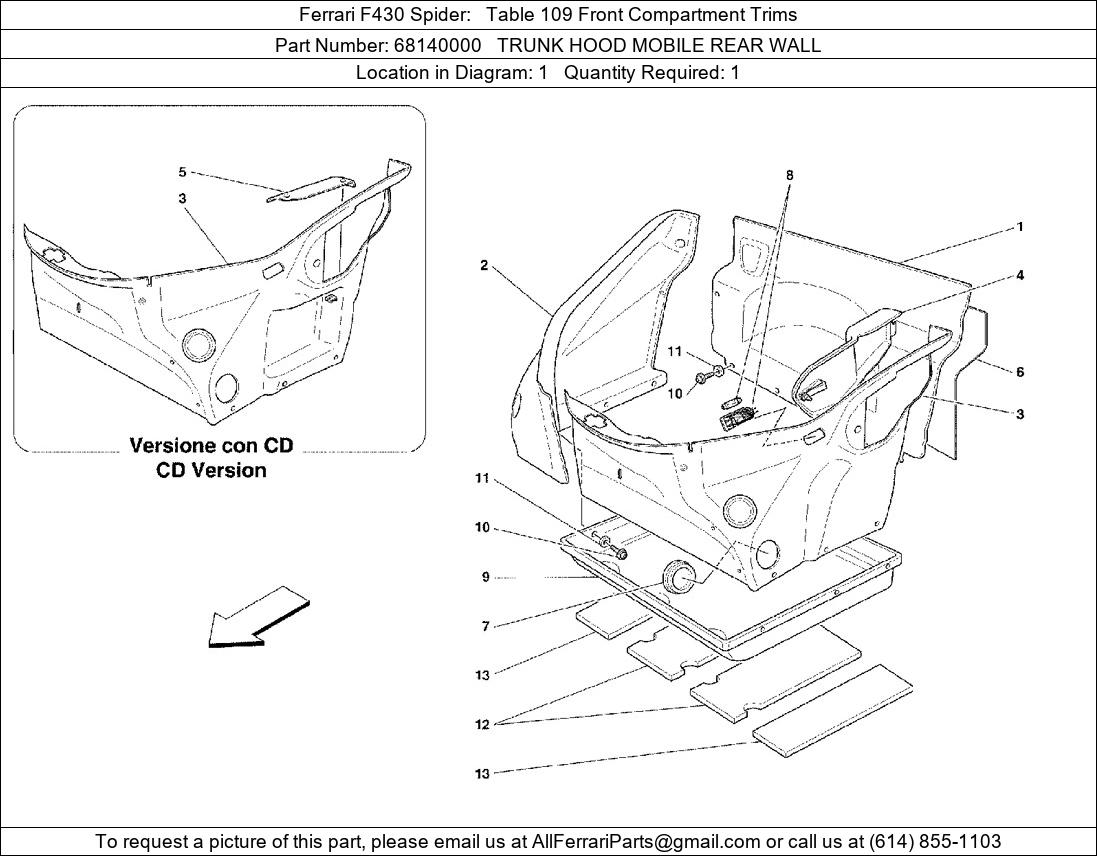 Ferrari F430 Spider: Table 109 Front Compartment Trims
Part Number: 68140000 TRUNK HOOD MOBILE REAR WALL
Location in Diagram: 1 Quantity Required: 1

5
3
Versione con CD
CD Version

8
1
2
4
11
10
6
3
11
10
9
7
13
12
13

To request a picture of this part, please email us at AllFerrariParts@gmail.com or call us at (614) 855-1103