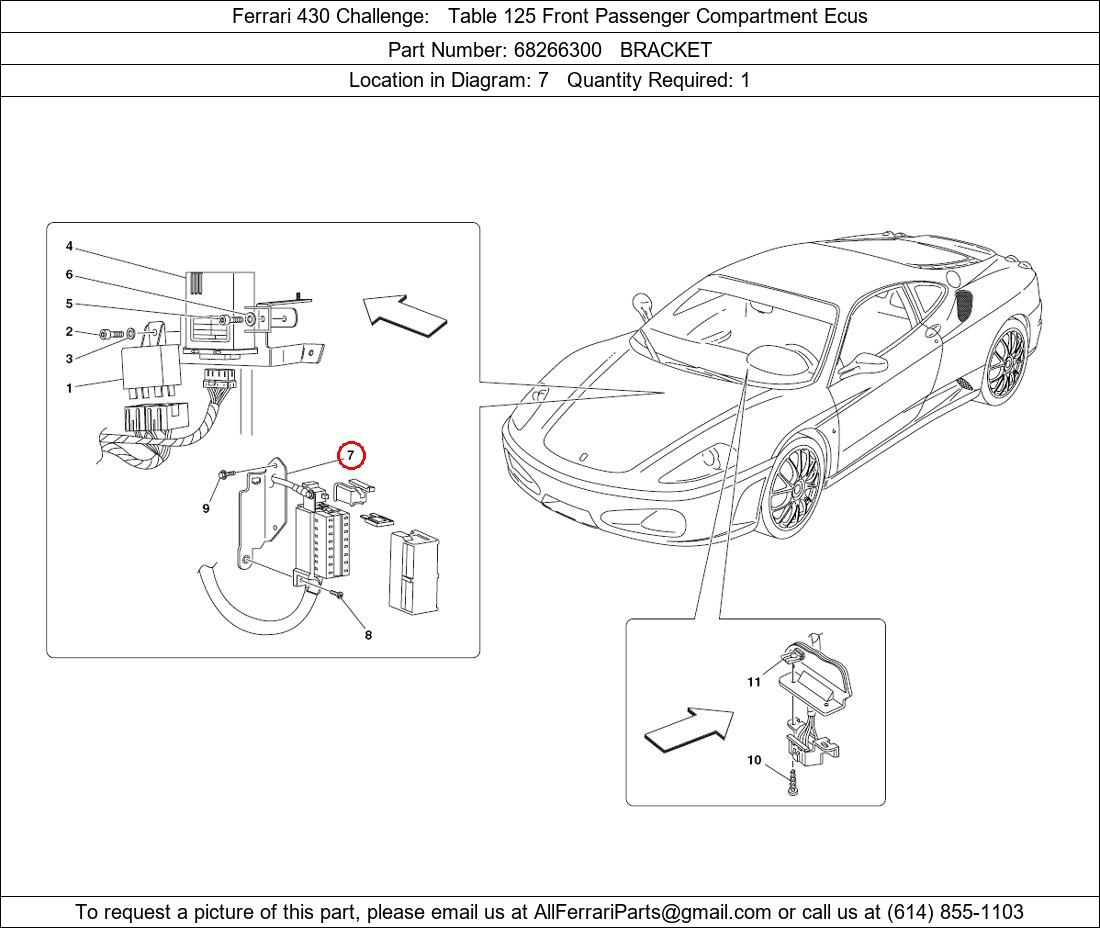 Ferrari 430 Challenge: Table 125 Front Passenger Compartment Ecus

Part Number: 68266300 BRACKET

Location in Diagram: 7 Quantity Required: 1

4
6
5
2
3
1
7
9
8
11
10

To request a picture of this part, please email us at AllFerrariParts@gmail.com or call us at (614) 855-1103