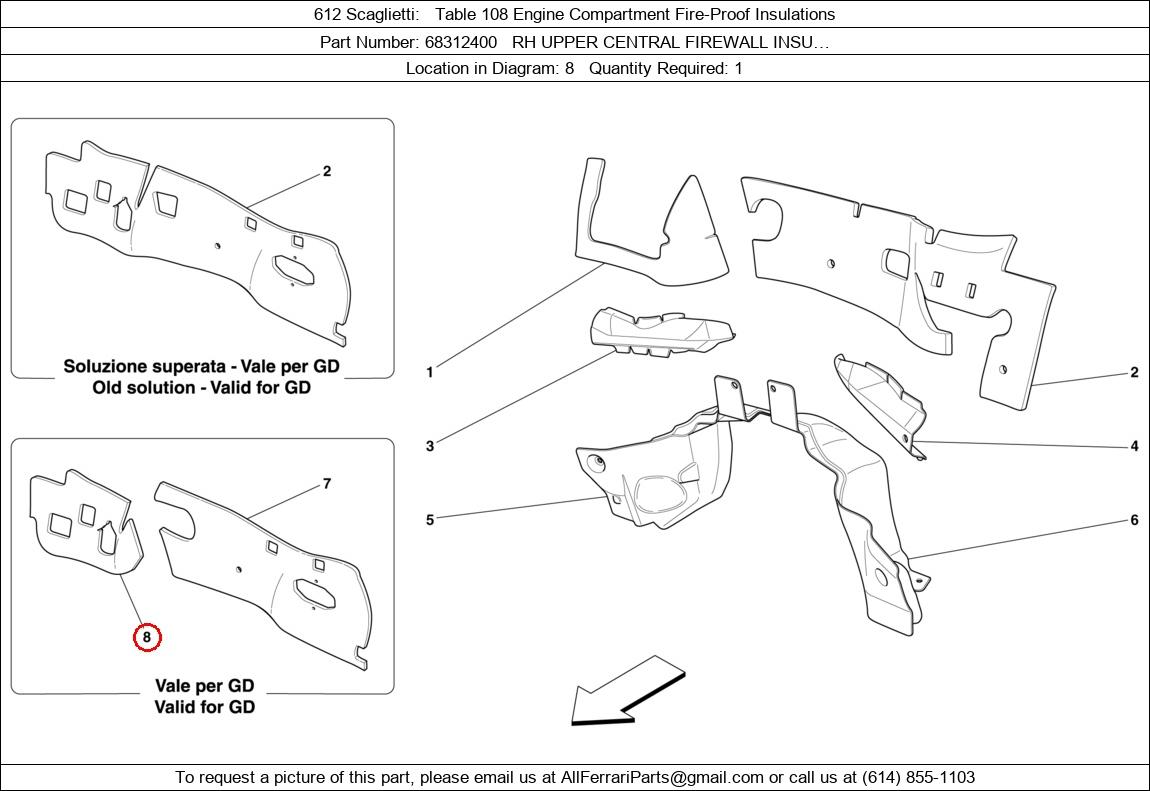 612 Scaglietti: Table 108 Engine Compartment Fire-Proof Insulations
Part Number: 68312400 RH UPPER CENTRAL FIREWALL INSU…
Location in Diagram: 8 Quantity Required: 1

2

Soluzione superata - Vale per GD
Old solution - Valid for GD

7

8

Vale per GD
Valid for GD

1
3
5
2
4
6

To request a picture of this part, please email us at AllFerrariParts@gmail.com or call us at (614) 855-1103