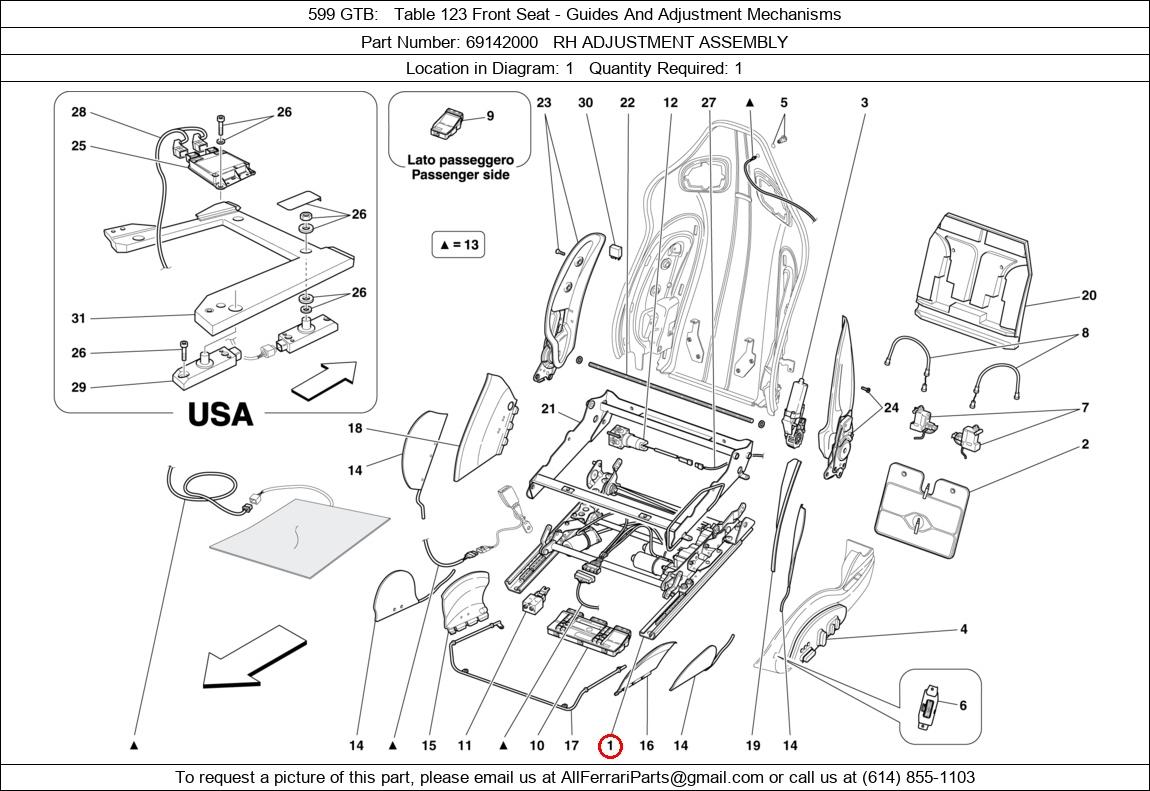 599 GTB: Table 123 Front Seat - Guides And Adjustment Mechanisms

Part Number: 69142000 RH ADJUSTMENT ASSEMBLY

Location in Diagram: 1 Quantity Required: 1

28
26
25
26
26
31
26
29
USA

9
Lato passeggero
Passenger side

▲ = 13

23 30 22 12 27 ▲ 5 3

20
8
7
24
2
21
18
14
4
6

▲ 14 ▲ 15 11 ▲ 10 17 1 16 14 19 14

To request a picture of this part, please email us at AllFerrariParts@gmail.com or call us at (614) 855-1103