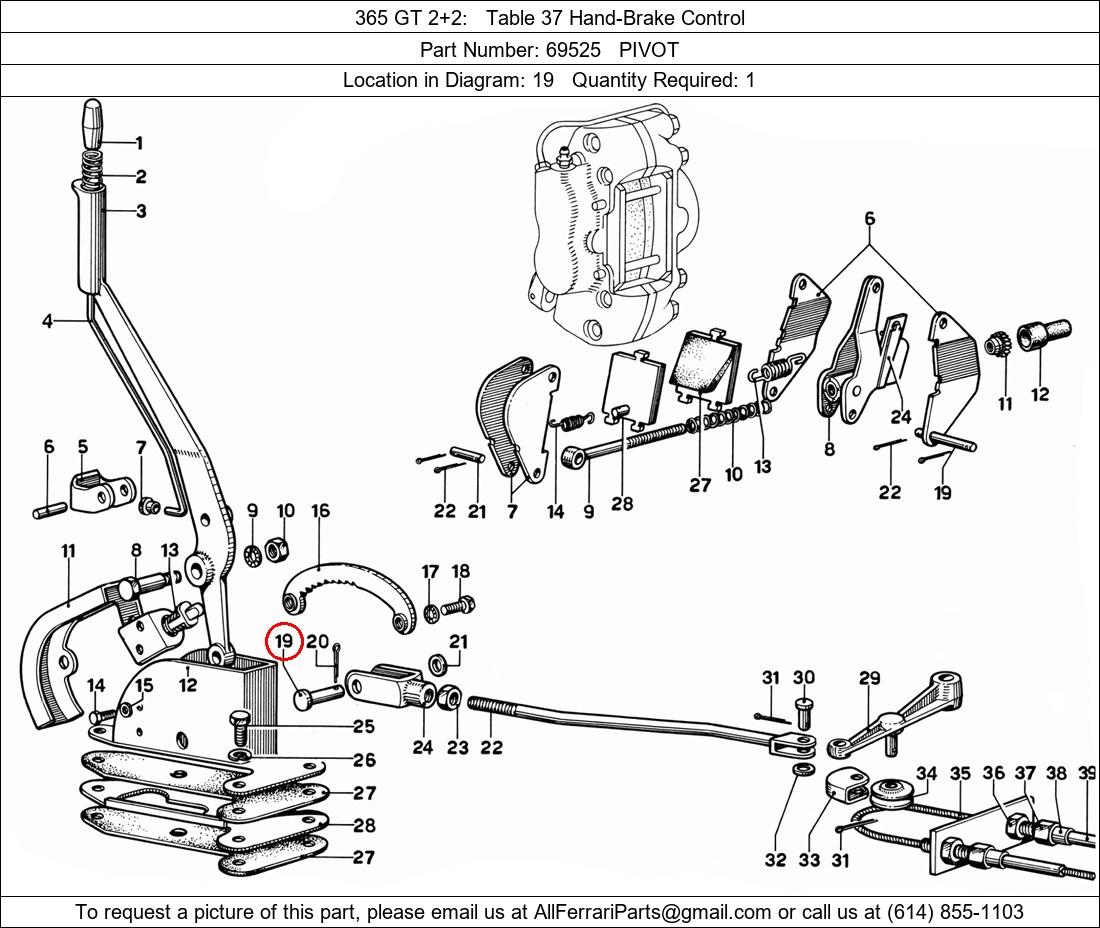 365 GT 2+2: Table 37 Hand-Brake Control

Part Number: 69525 PIVOT

Location in Diagram: 19 Quantity Required: 1

1
2
3
4
6
5
7
9
10
16
11
8
13
17
18
19
20
21
14
15
12
25
26
27
28
27
24
23
22
6
11
12
24
8
22
19
13
10
27
28
9
14
7
21
22
31
30
29
34
35
36
37
38
39
32
33
31

To request a picture of this part, please email us at AllFerrariParts@gmail.com or call us at (614) 855-1103