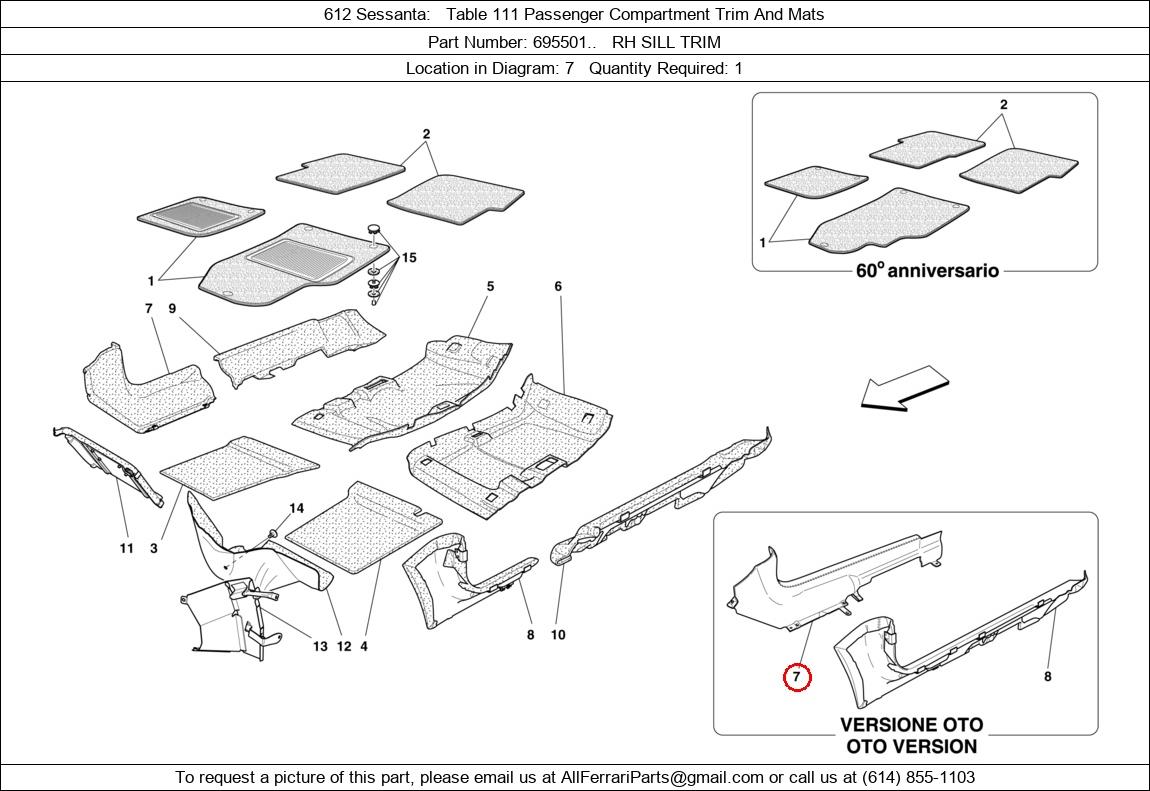 612 Sessanta: Table 111 Passenger Compartment Trim And Mats

Part Number: 695501.. RH SILL TRIM

Location in Diagram: 7 Quantity Required: 1

2
1
15
7
9
5
6
11
3
14
13
12
4
8
10

2
1
60° anniversario

7
8
VERSIONE OTO
OTO VERSION

To request a picture of this part, please email us at AllFerrariParts@gmail.com or call us at (614) 855-1103