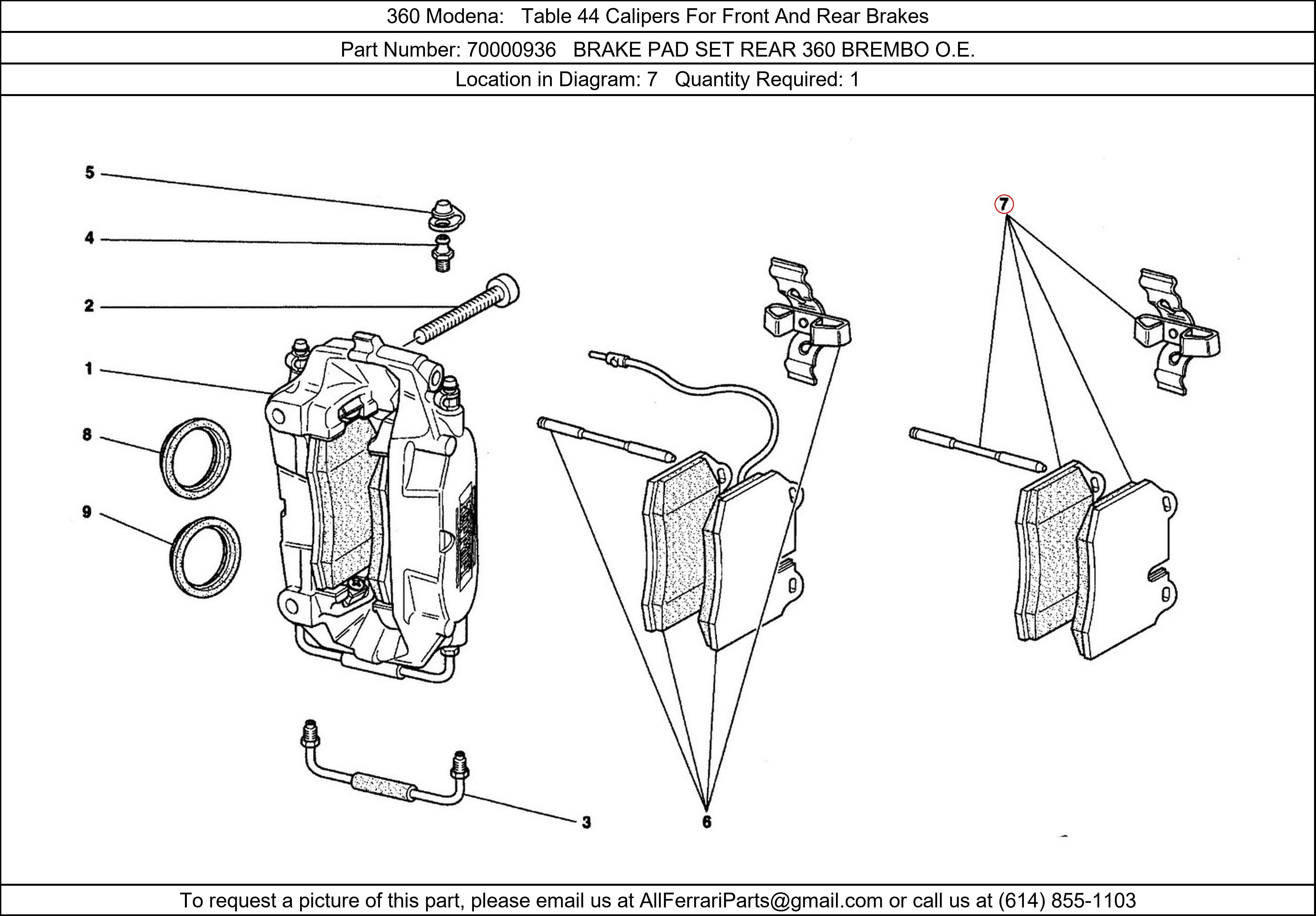 360 Modena: Table 44 Calipers For Front And Rear Brakes

Part Number: 70000936 BRAKE PAD SET REAR 360 BREMBO O.E.

Location in Diagram: 7 Quantity Required: 1

5
4
2
1
8
9
7
3
6

To request a picture of this part, please email us at AllFerrariParts@gmail.com or call us at (614) 855-1103