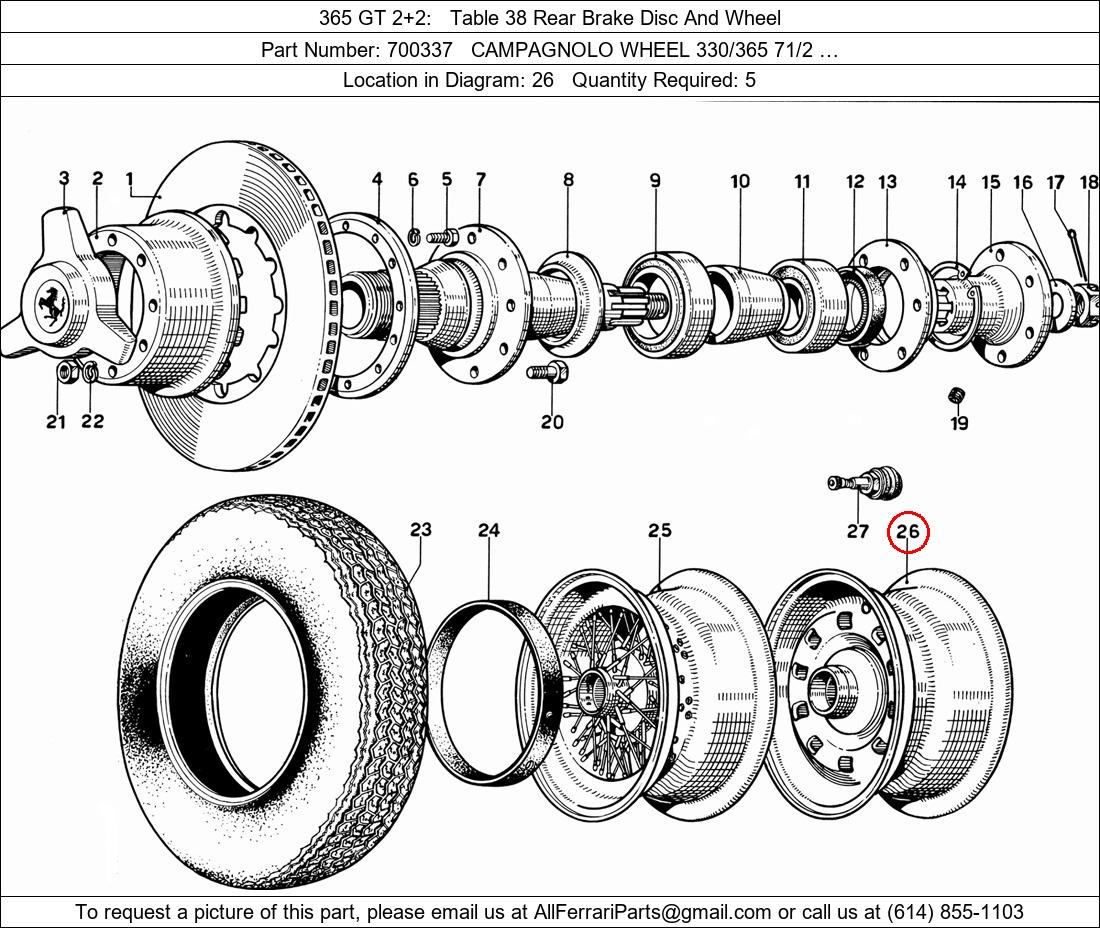 365 GT 2+2: Table 38 Rear Brake Disc And Wheel

Part Number: 700337 CAMPAGNOLO WHEEL 330/365 71/2 …

Location in Diagram: 26 Quantity Required: 5

3 2 1 4 6 5 7 8 9 10 11 12 13 14 15 16 17 18

21 22 20 19

27

23 24 25 26

To request a picture of this part, please email us at AllFerrariParts@gmail.com or call us at (614) 855-1103