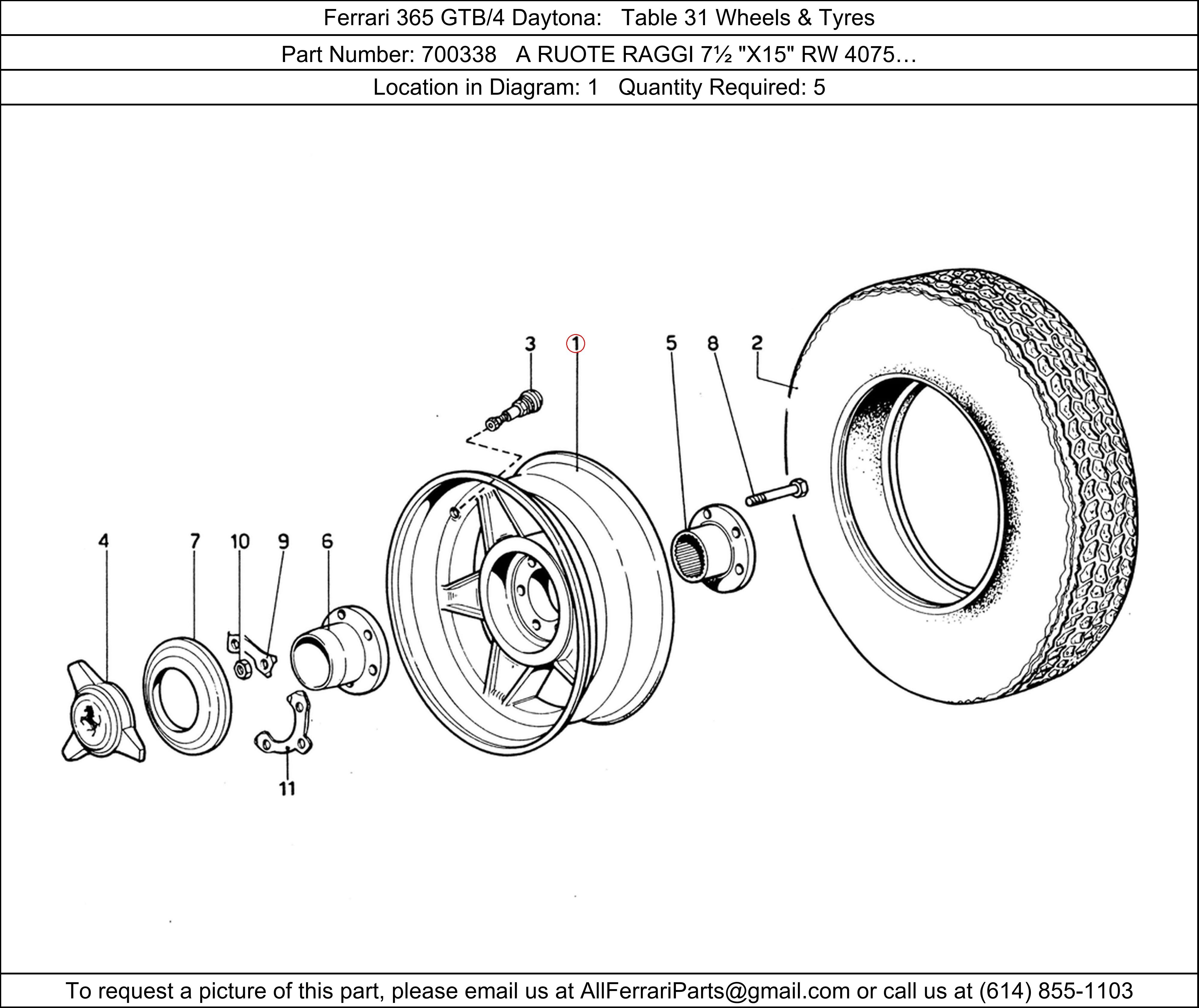 Ferrari 365 GTB/4 Daytona: Table 31 Wheels & Tyres

Part Number: 700338 A RUOTE RAGGI 7½ "X15" RW 4075…

Location in Diagram: 1 Quantity Required: 5

3
1
5
8
2
4
7
10
9
6
11

To request a picture of this part, please email us at AllFerrariParts@gmail.com or call us at (614) 855-1103