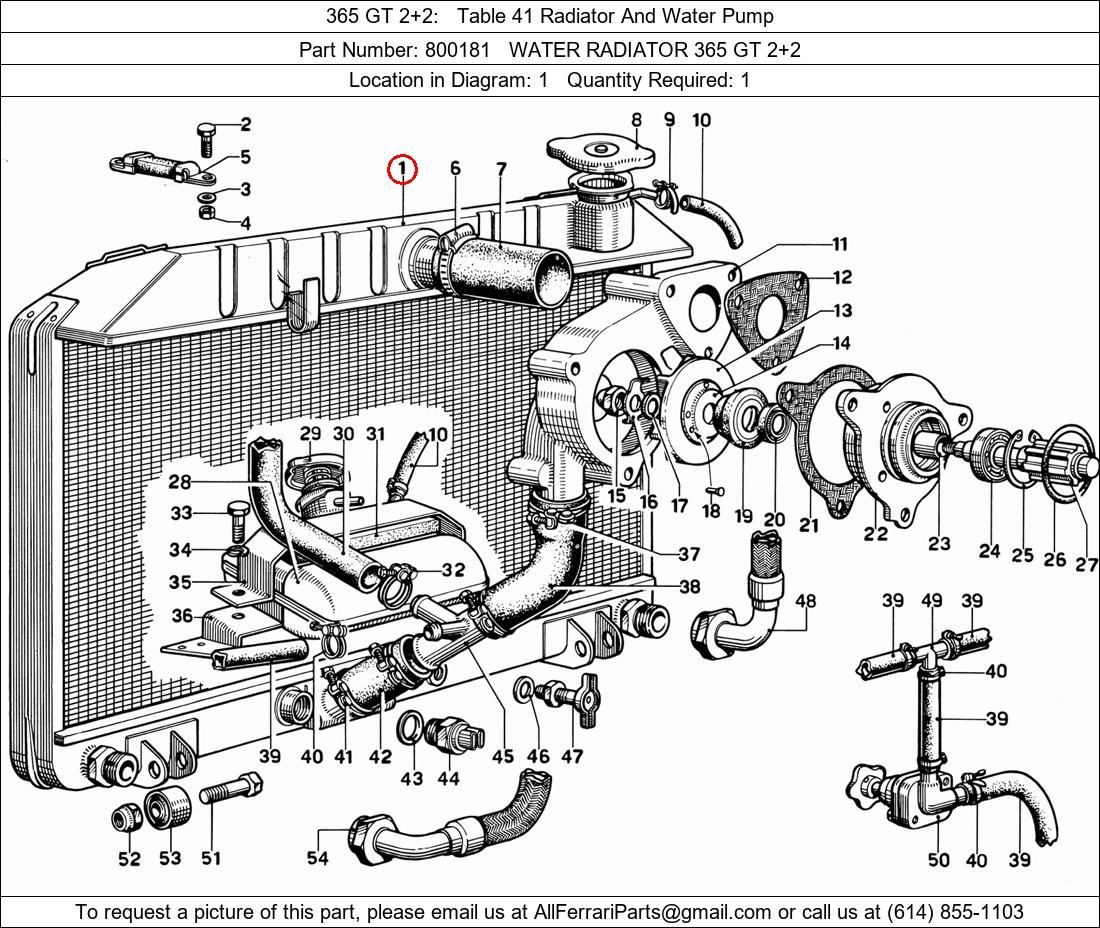 365 GT 2+2: Table 41 Radiator And Water Pump

Part Number: 800181 WATER RADIATOR 365 GT 2+2

Location in Diagram: 1 Quantity Required: 1

2
5
3
4
1
6
7
8
9
10
11
12
13
14
29
30
31
10
28
33
34
35
36
32
15
16
17
18
19
20
21
22
23
24
25
26
27
37
38
48
39
49
39
40
39
39
40
41
42
43
44
45
46
47
52
53
51
54
50
40
39

To request a picture of this part, please email us at AllFerrariParts@gmail.com or call us at (614) 855-1103