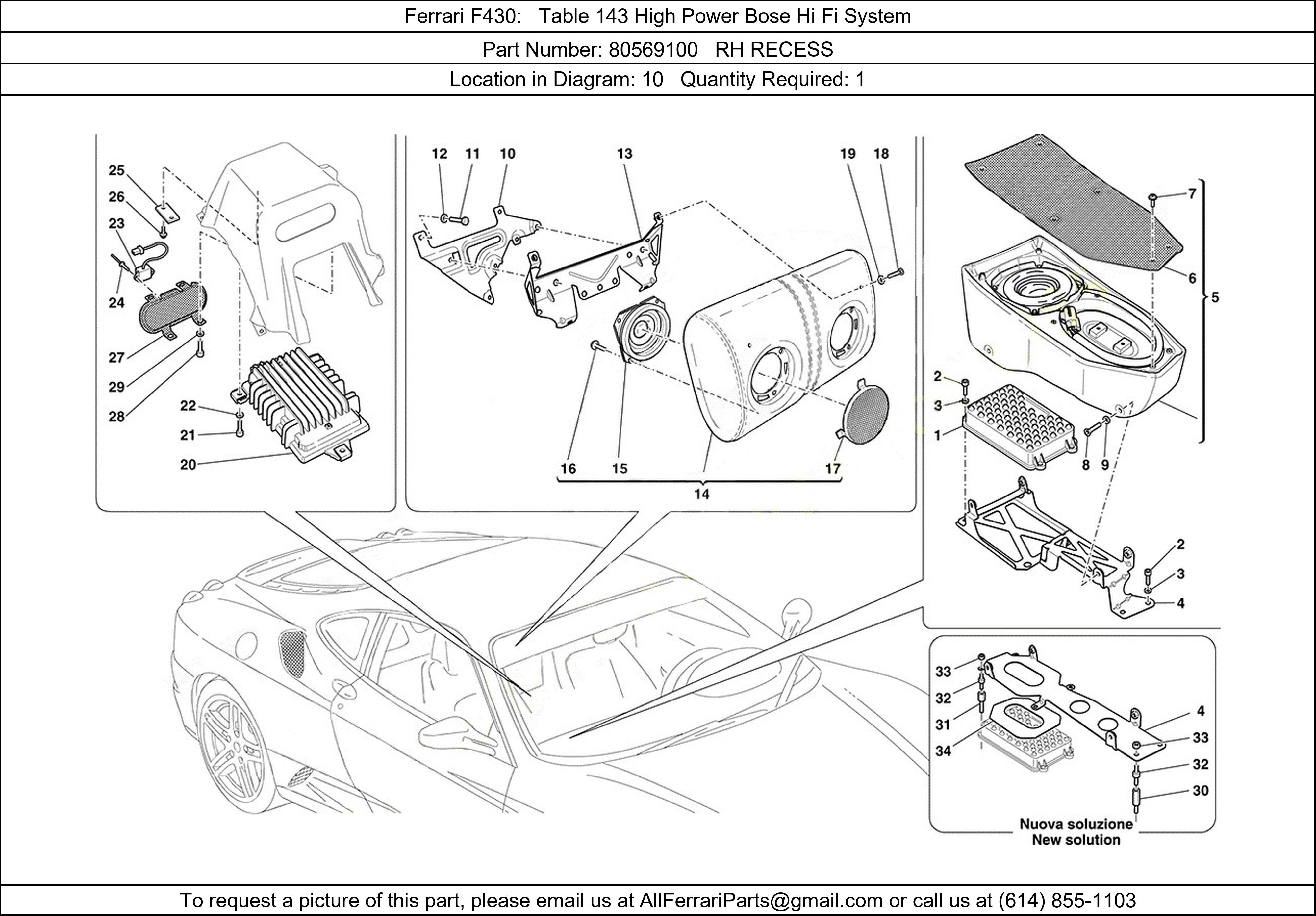 Ferrari F430: Table 143 High Power Bose Hi Fi System

Part Number: 80569100 RH RECESS

Location in Diagram: 10 Quantity Required: 1

25
26
23
24
27
29
28
22
21
20

12 11 10 13 19 18

16 15 17
14

7
6
5
2
3
1
8 9
2
3
4

33
32
31
34
4
33
32
30
Nuova soluzione
New solution

To request a picture of this part, please email us at AllFerrariParts@gmail.com or call us at (614) 855-1103