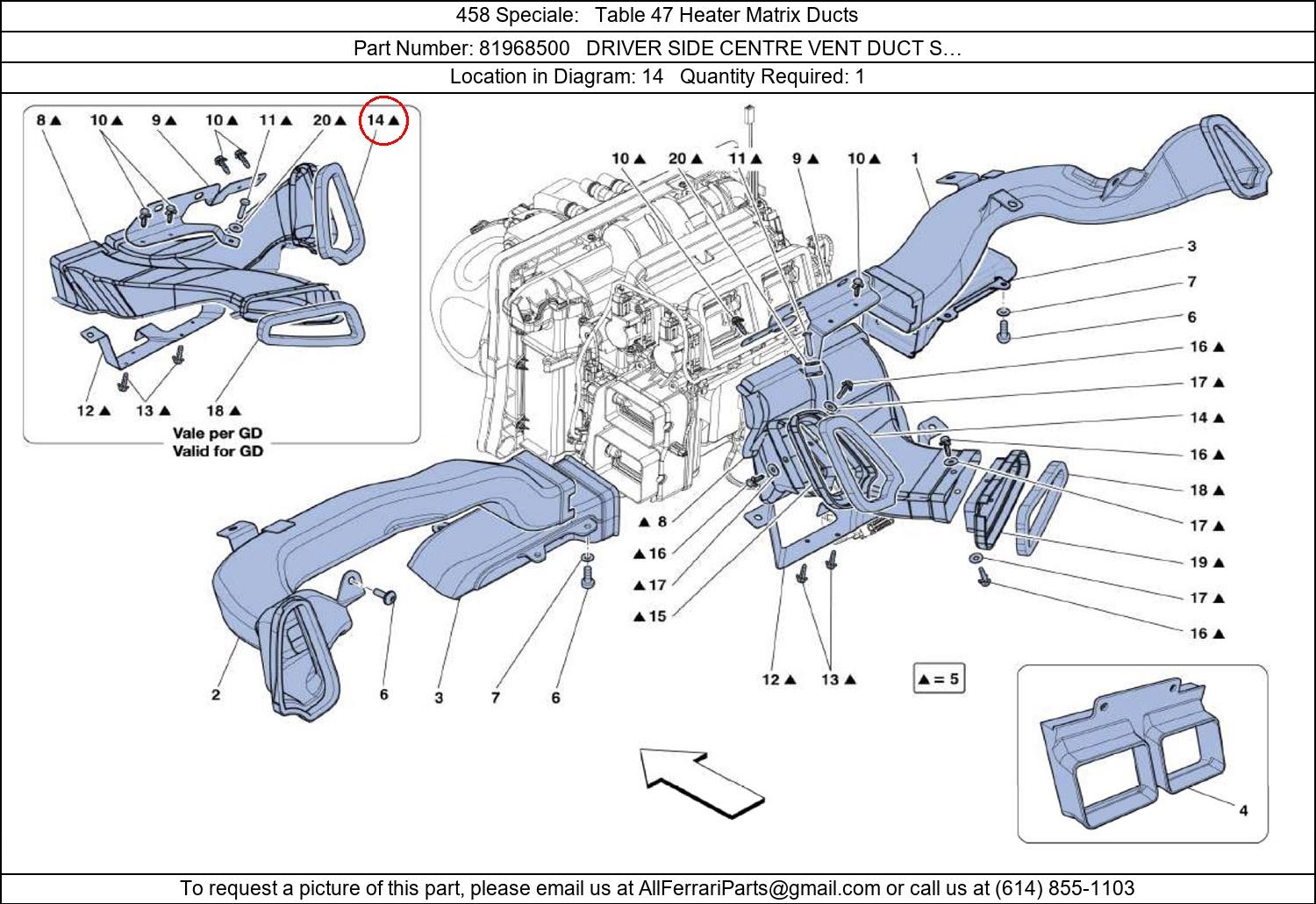 458 Speciale: Table 47 Heater Matrix Ducts

Part Number: 81968500 DRIVER SIDE CENTRE VENT DUCT S…

Location in Diagram: 14 Quantity Required: 1

8 ▲ 10 ▲ 9 ▲ 10 ▲ 11 ▲ 20 ▲ 14 ▲

12 ▲ 13 ▲ 18 ▲

Vale per GD
Valid for GD

10 ▲ 20 ▲ 11 ▲ 9 ▲ 10 ▲ 1

3
7
6
16 ▲
17 ▲
14 ▲
16 ▲
18 ▲
17 ▲
19 ▲
17 ▲
16 ▲

▲ 8
▲ 16
▲ 17
▲ 15

2 6 3 7 6

12 ▲ 13 ▲

▲ = 5

4

To request a picture of this part, please email us at AllFerrariParts@gmail.com or call us at (614) 855-1103