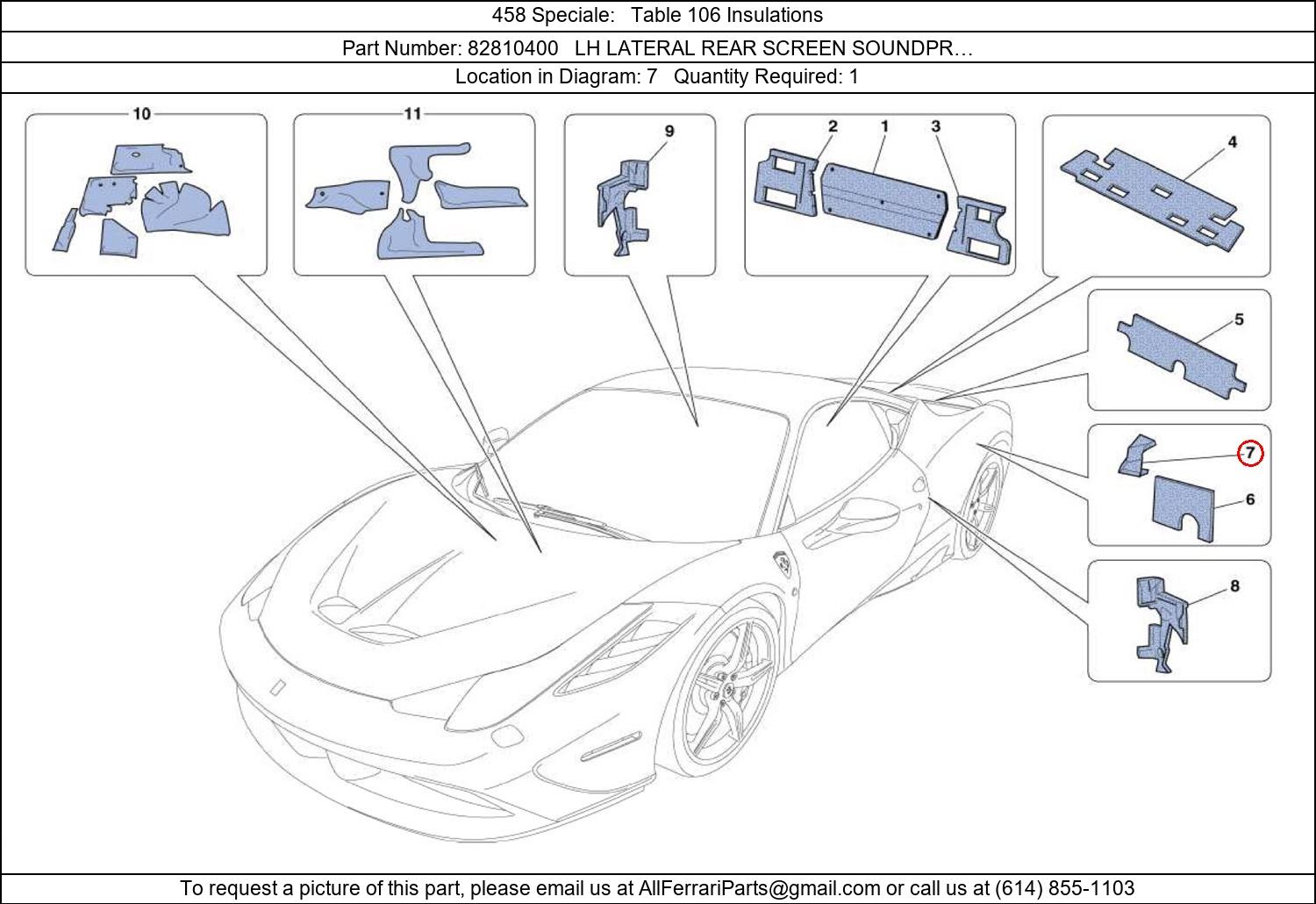 458 Speciale: Table 106 Insulations

Part Number: 82810400 LH LATERAL REAR SCREEN SOUNDPR…

Location in Diagram: 7 Quantity Required: 1

10

11

9

2 1 3

4

5

7

6

8

To request a picture of this part, please email us at AllFerrariParts@gmail.com or call us at (614) 855-1103