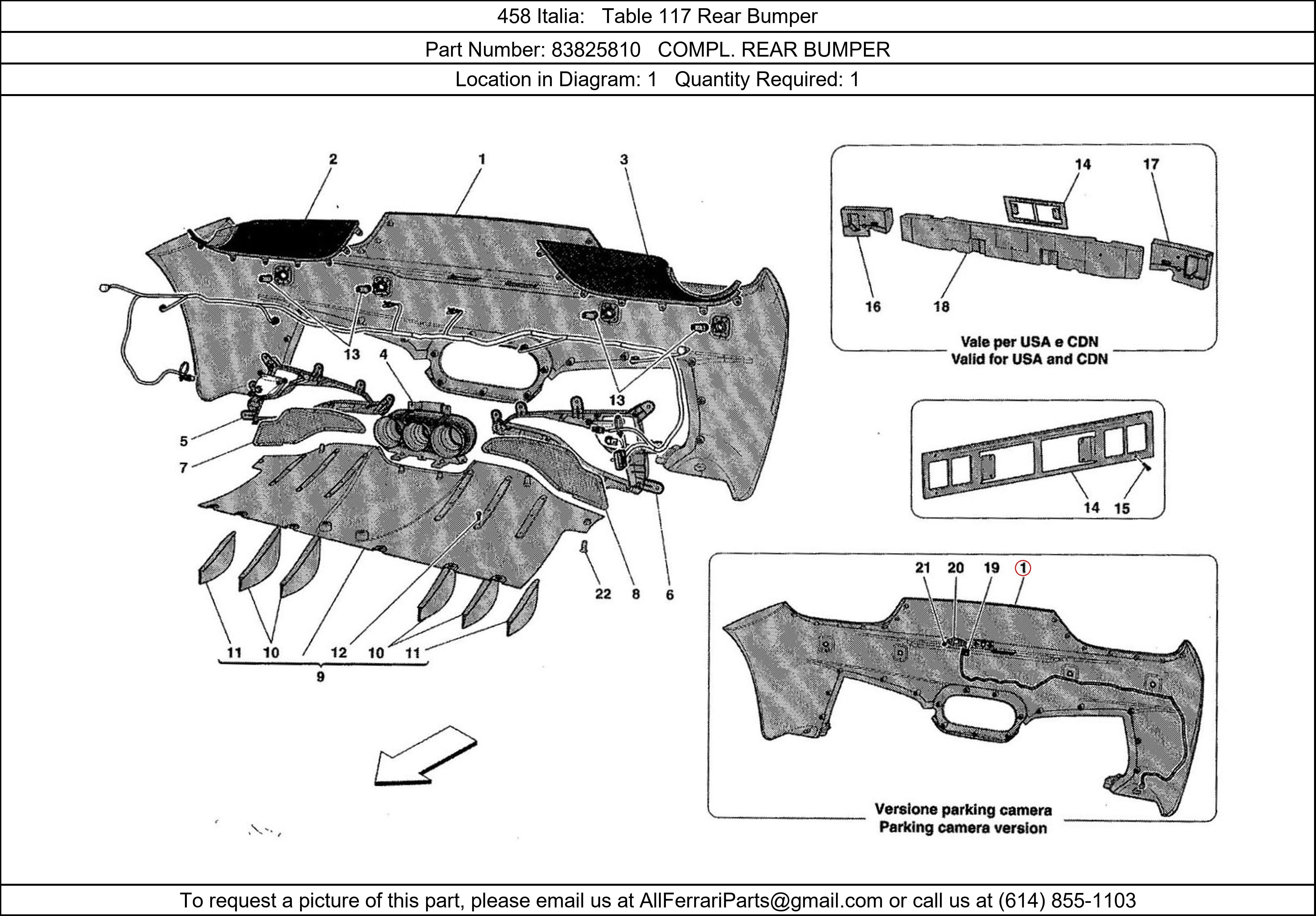 458 Italia: Table 117 Rear Bumper

Part Number: 83825810 COMPL. REAR BUMPER

Location in Diagram: 1 Quantity Required: 1

2 1 3

13 4

13

5

7

22 8 6

11 10 12 10 11

9

14 17

16 18

Vale per USA e CDN
Valid for USA and CDN

14 15

21 20 19 1

Versione parking camera
Parking camera version

To request a picture of this part, please email us at AllFerrariParts@gmail.com or call us at (614) 855-1103