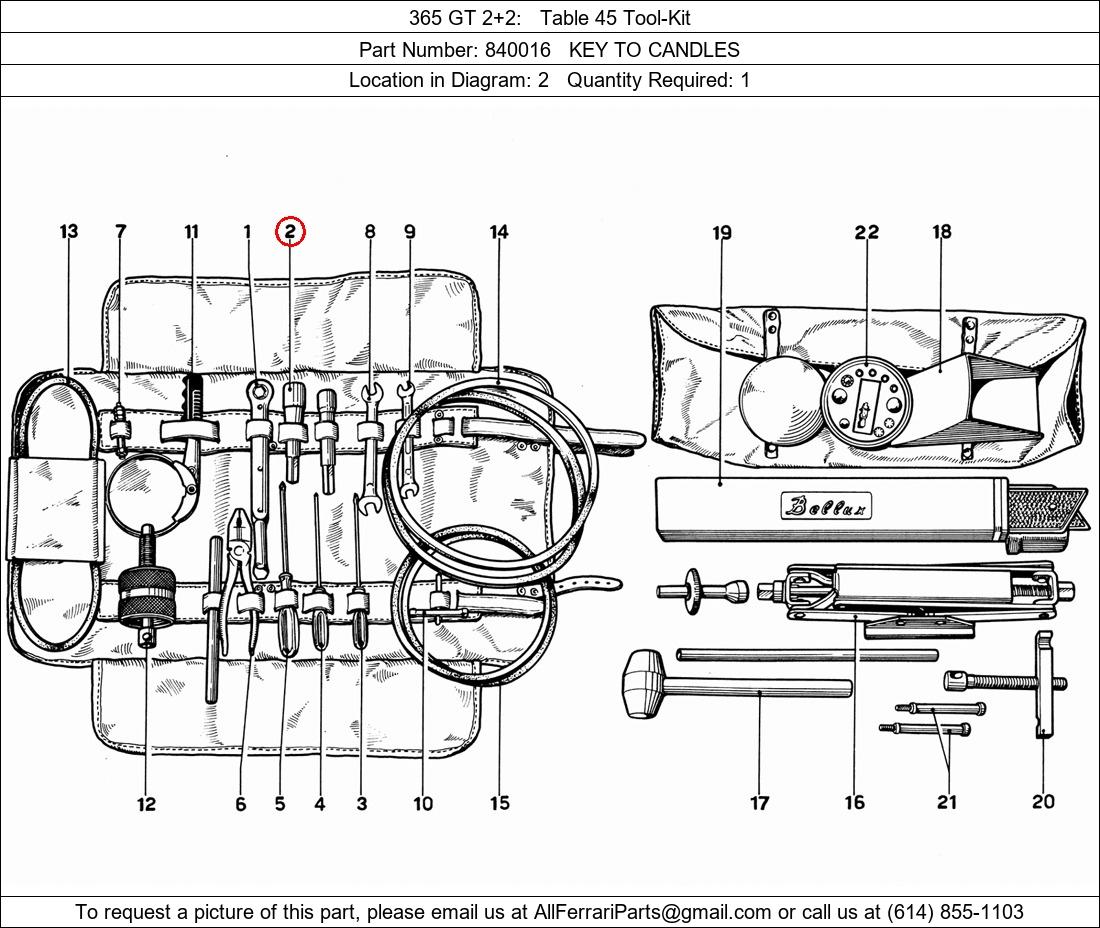 365 GT 2+2: Table 45 Tool-Kit

Part Number: 840016 KEY TO CANDLES

Location in Diagram: 2 Quantity Required: 1

13 7 11 1 2 8 9 14 19 22 18

Bellux

12 6 5 4 3 10 15 17 16 21 20

To request a picture of this part, please email us at AllFerrariParts@gmail.com or call us at (614) 855-1103