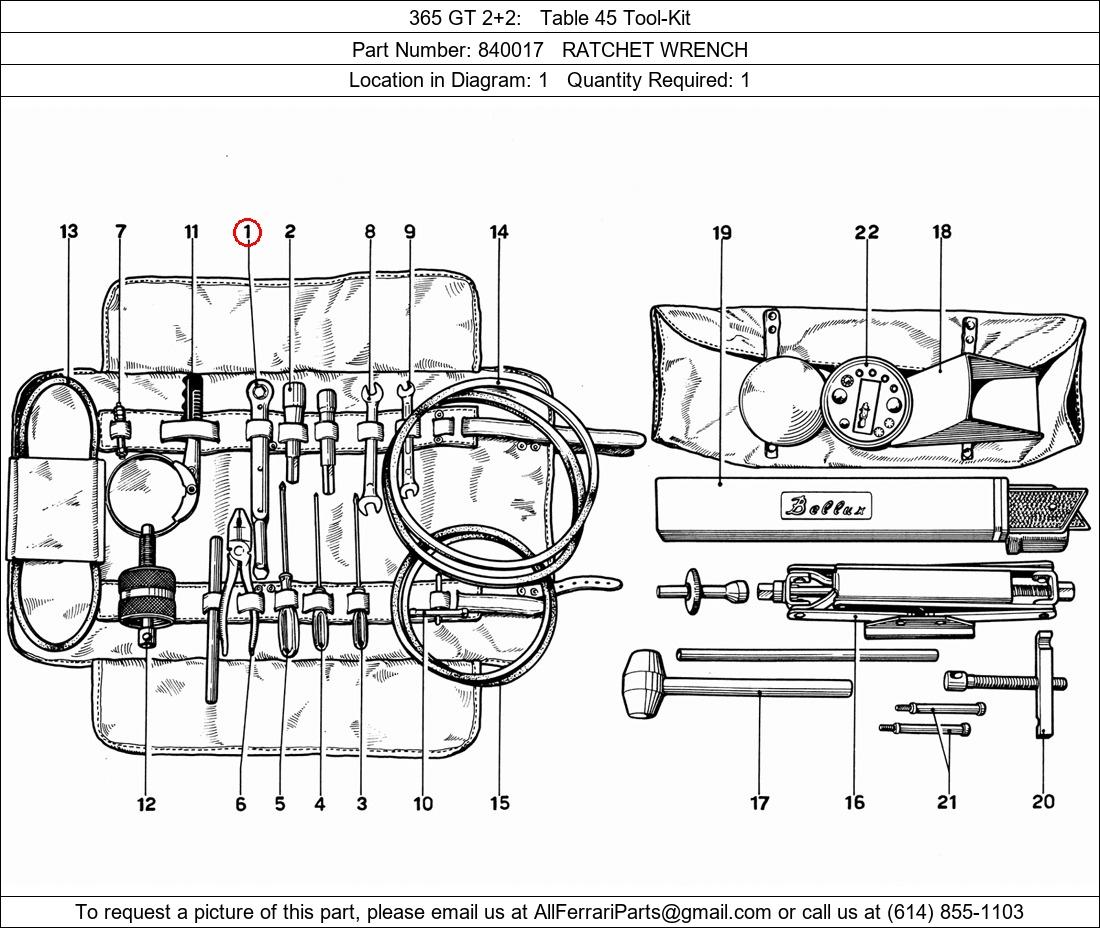 365 GT 2+2: Table 45 Tool-Kit

Part Number: 840017 RATCHET WRENCH

Location in Diagram: 1 Quantity Required: 1

13 7 11 1 2 8 9 14 19 22 18

Bellux

12 6 5 4 3 10 15 17 16 21 20

To request a picture of this part, please email us at AllFerrariParts@gmail.com or call us at (614) 855-1103