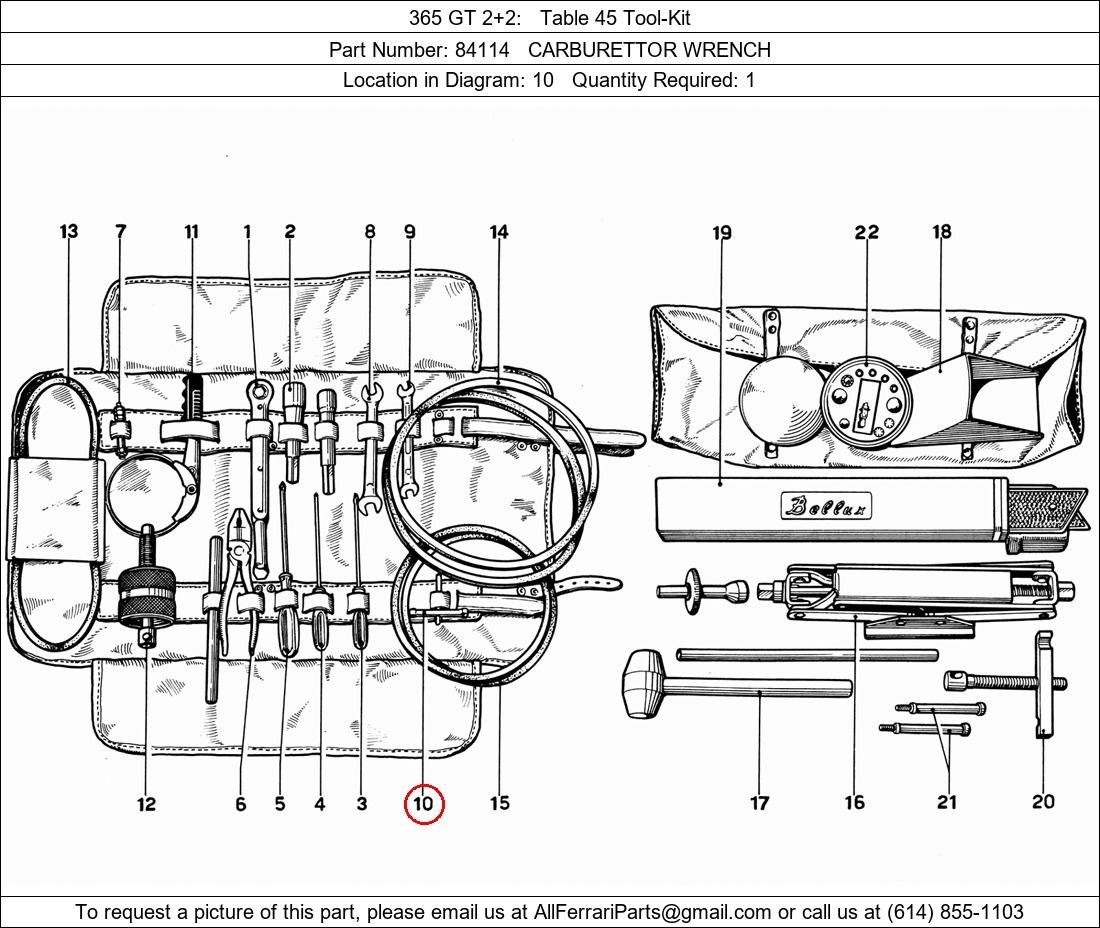 365 GT 2+2: Table 45 Tool-Kit

Part Number: 84114 CARBURETTOR WRENCH

Location in Diagram: 10 Quantity Required: 1

13 7 11 1 2 8 9 14 19 22 18

Bellux

12 6 5 4 3 10 15 17 16 21 20

To request a picture of this part, please email us at AllFerrariParts@gmail.com or call us at (614) 855-1103