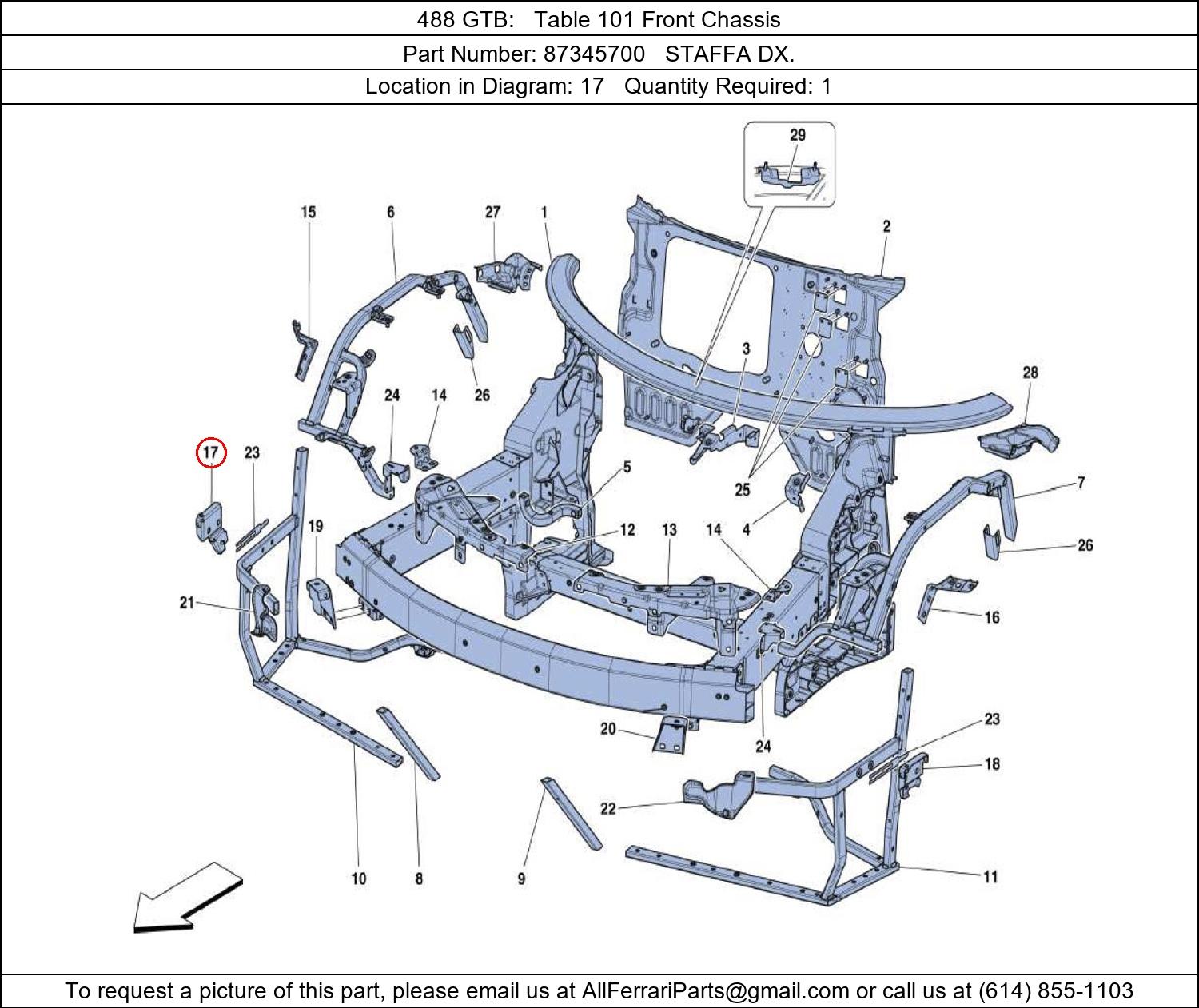 488 GTB: Table 101 Front Chassis

Part Number: 87345700 STAFFA DX.

Location in Diagram: 17 Quantity Required: 1

29
15
6
27
1
2
3
28
24
14
26
17
23
5
25
7
19
12
13
14
4
26
21
16
20
24
23
18
22
10
8
9
11

To request a picture of this part, please email us at AllFerrariParts@gmail.com or call us at (614) 855-1103