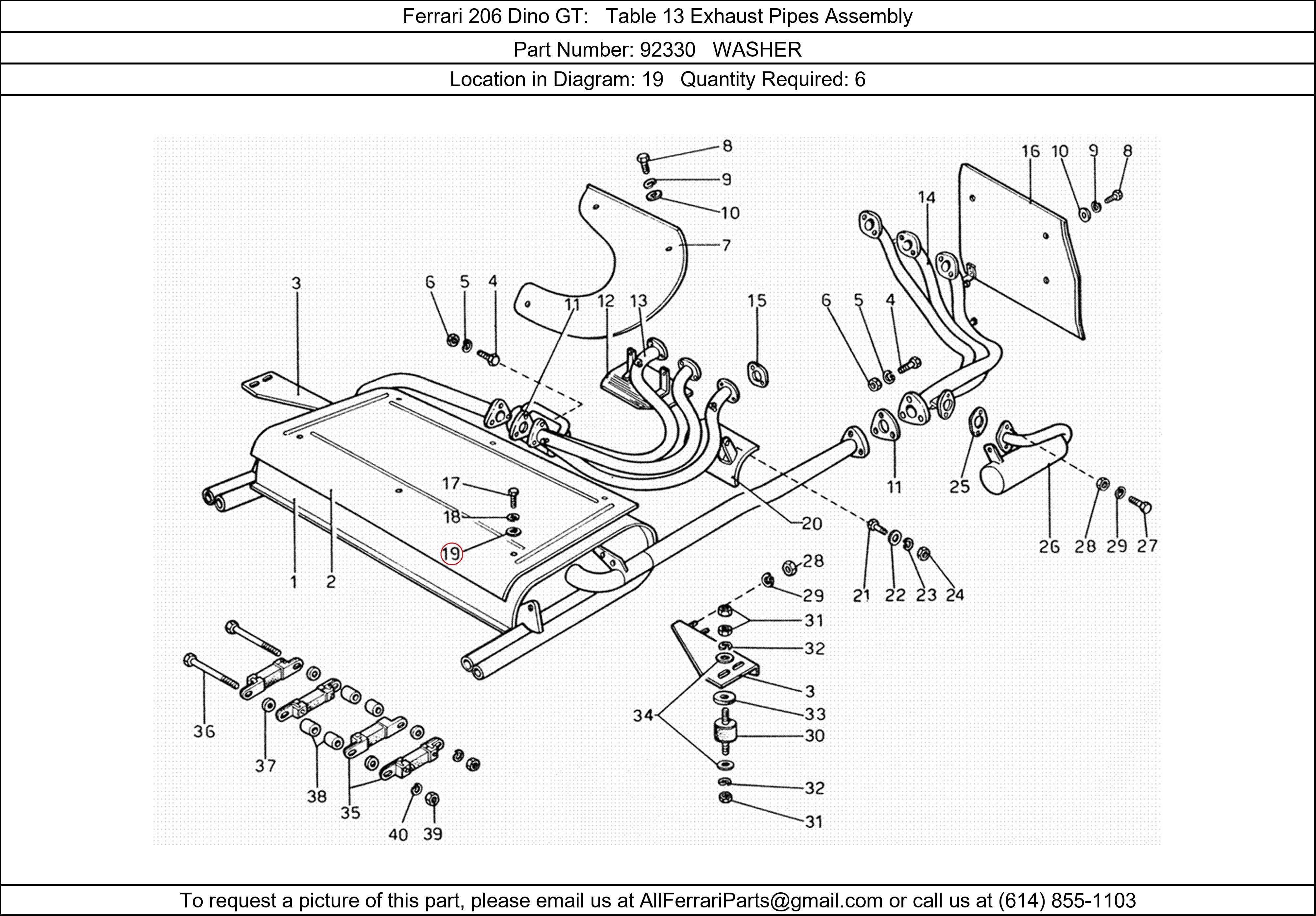 Ferrari 206 Dino GT: Table 13 Exhaust Pipes Assembly

Part Number: 92330 WASHER

Location in Diagram: 19 Quantity Required: 6

8
9
10
7
16 10 9 8
14
3
6 5 4
11 12 13
15
6 5 4
17
18
19
1 2
20
11
25
26 28 29 27
21 22 23 24
28
29
31
32
3
33
30
34
32
31
36
37
38
35
40 39

To request a picture of this part, please email us at AllFerrariParts@gmail.com or call us at (614) 855-1103