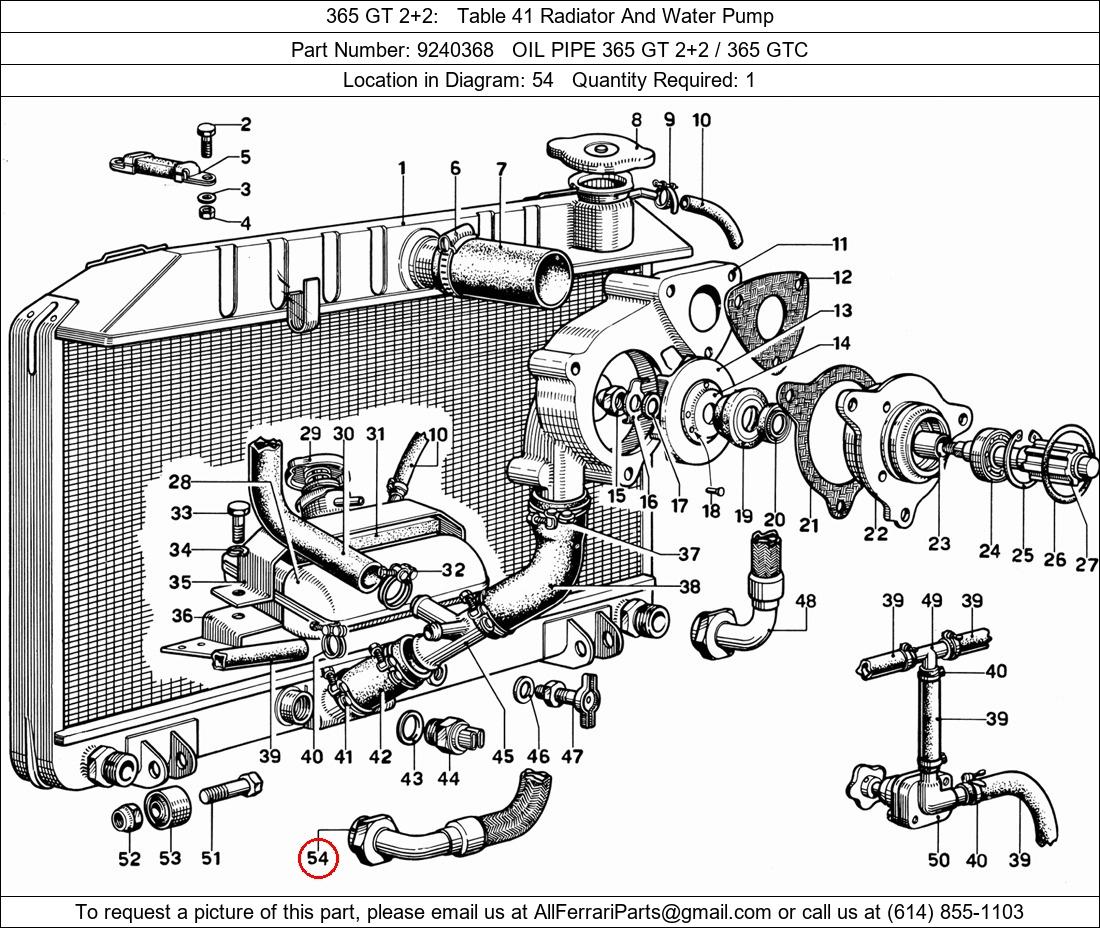 365 GT 2+2: Table 41 Radiator And Water Pump

Part Number: 9240368 OIL PIPE 365 GT 2+2 / 365 GTC

Location in Diagram: 54 Quantity Required: 1

2
5
3
4
1
6
7
8
9
10
11
12
13
14
29
30
31
10
28
33
34
35
36
32
15
16
17
18
19
20
21
22
23
24
25
26
27
37
38
48
39
49
39
40
39
39
40
41
42
43
44
45
46
47
52
53
51
54
50
40
39

To request a picture of this part, please email us at AllFerrariParts@gmail.com or call us at (614) 855-1103