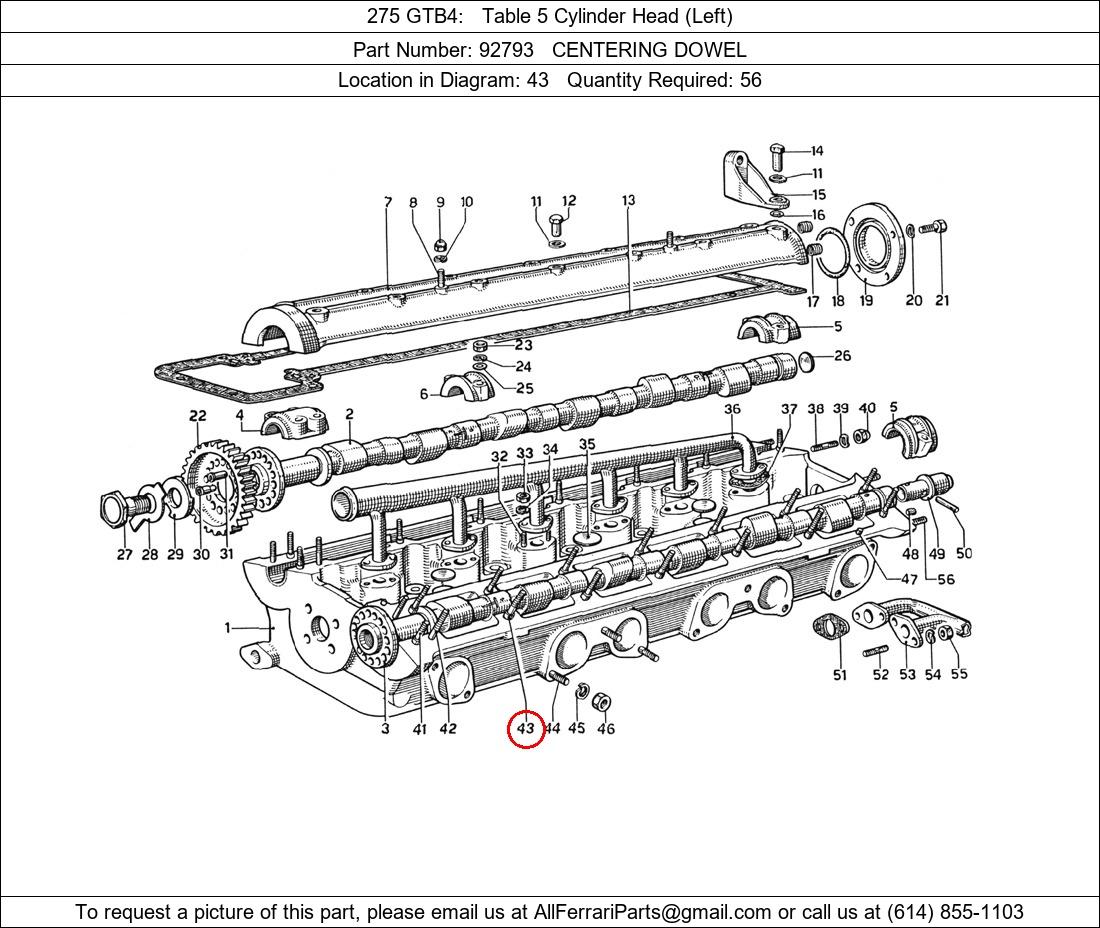 275 GTB4: Table 5 Cylinder Head (Left)

Part Number: 92793 CENTERING DOWEL

Location in Diagram: 43 Quantity Required: 56

14
11
15
16
7
8
9
10
11
12
13
17
18
19
20
21
5
23
24
25
26
6
22
4
2
36
37
38
39
40
5
32
33
34
35
27
28
29
30
31
48
49
50
47
56
1
51
52
53
54
55
3
41
42
43
44
45
46

To request a picture of this part, please email us at AllFerrariParts@gmail.com or call us at (614) 855-1103