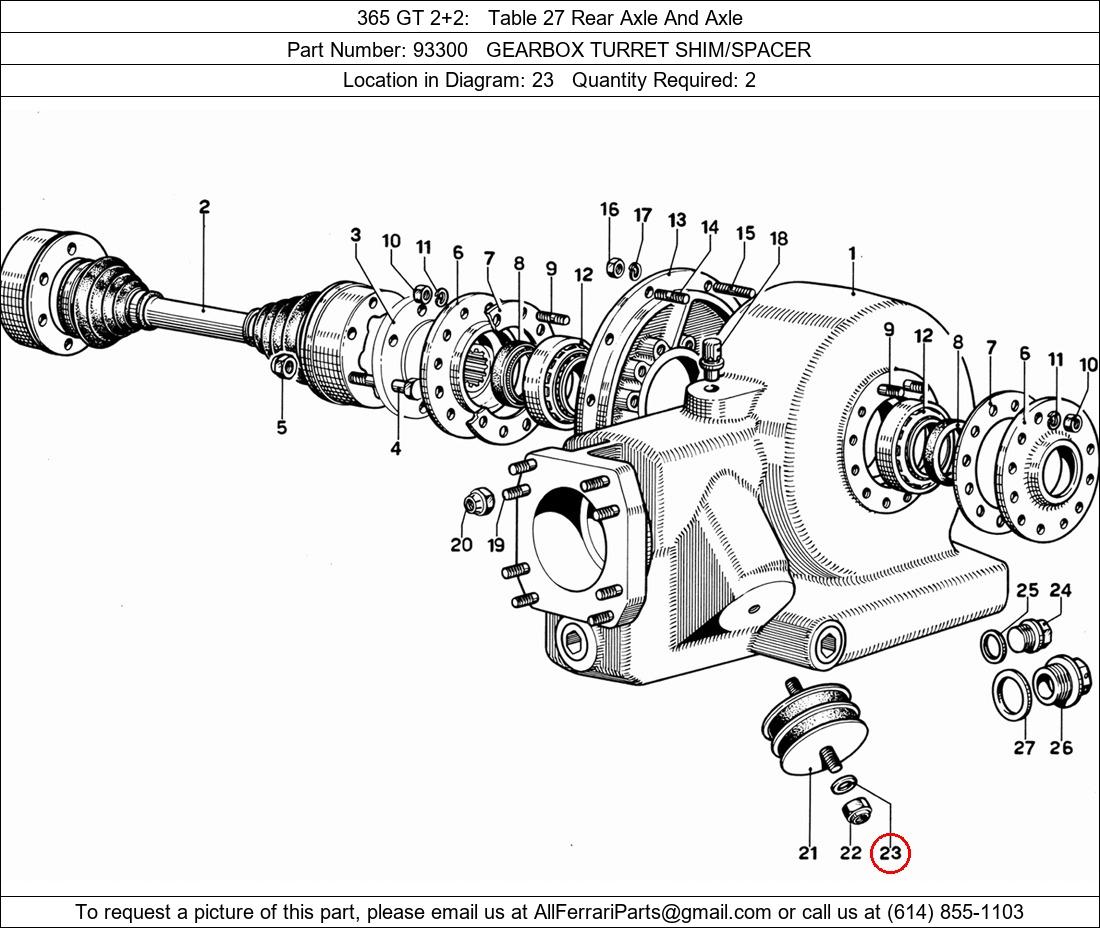 365 GT 2+2: Table 27 Rear Axle And Axle

Part Number: 93300 GEARBOX TURRET SHIM/SPACER

Location in Diagram: 23 Quantity Required: 2

2
3
10
11
6
7
8
9
12
16
17
13
14
15
18
1
9
12
8
7
6
11
10
5
4
20
19
25
24
27
26
21
22
23

To request a picture of this part, please email us at AllFerrariParts@gmail.com or call us at (614) 855-1103