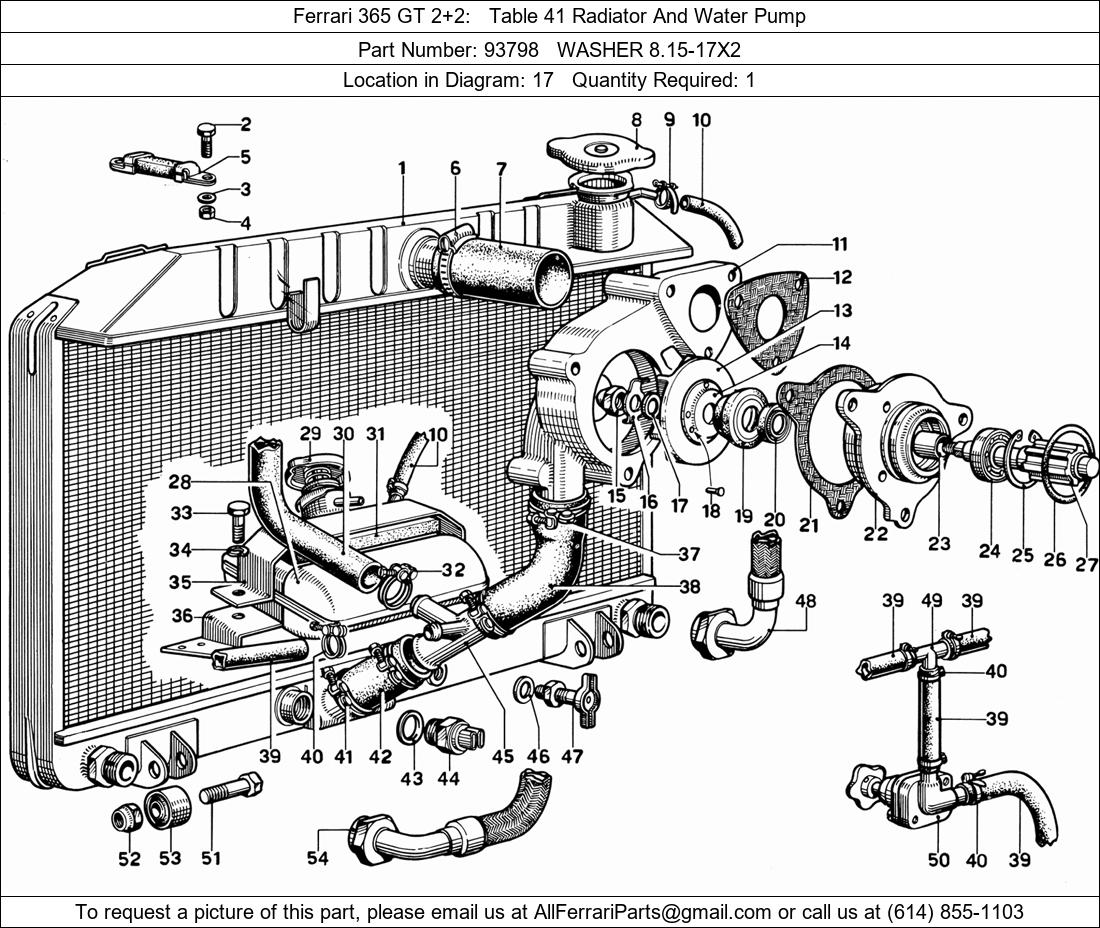 Ferrari 365 GT 2+2: Table 41 Radiator And Water Pump

Part Number: 93798 WASHER 8.15-17X2

Location in Diagram: 17 Quantity Required: 1

2
5
3
4
1
6
7
8
9
10
11
12
13
14
29
30
31
10
28
33
34
35
36
32
15
16
17
18
19
20
21
22
23
24
25
26
27
37
38
48
39
49
39
40
39
39
40
41
42
43
44
45
46
47
52
53
51
54
50
40
39

To request a picture of this part, please email us at AllFerrariParts@gmail.com or call us at (614) 855-1103