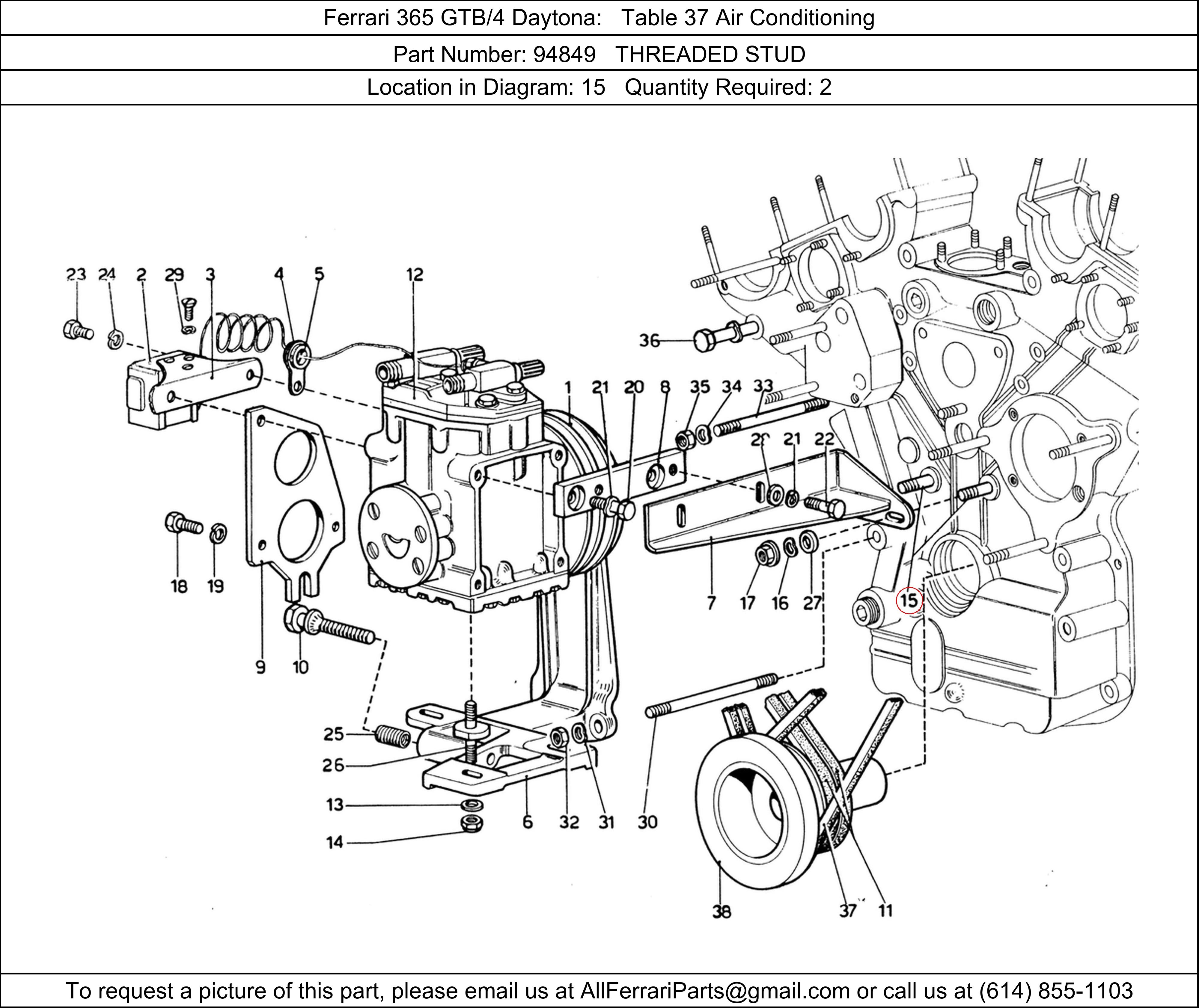 Ferrari 365 GTB/4 Daytona: Table 37 Air Conditioning

Part Number: 94849 THREADED STUD

Location in Diagram: 15 Quantity Required: 2

23 24 2 29 3 4 5 12

36

1 21 20 8 35 34 33

20 21 22

18 19

7 17 16 27

15

9 10

25

26

13

14

6 32 31 30

38 37 11

To request a picture of this part, please email us at AllFerrariParts@gmail.com or call us at (614) 855-1103