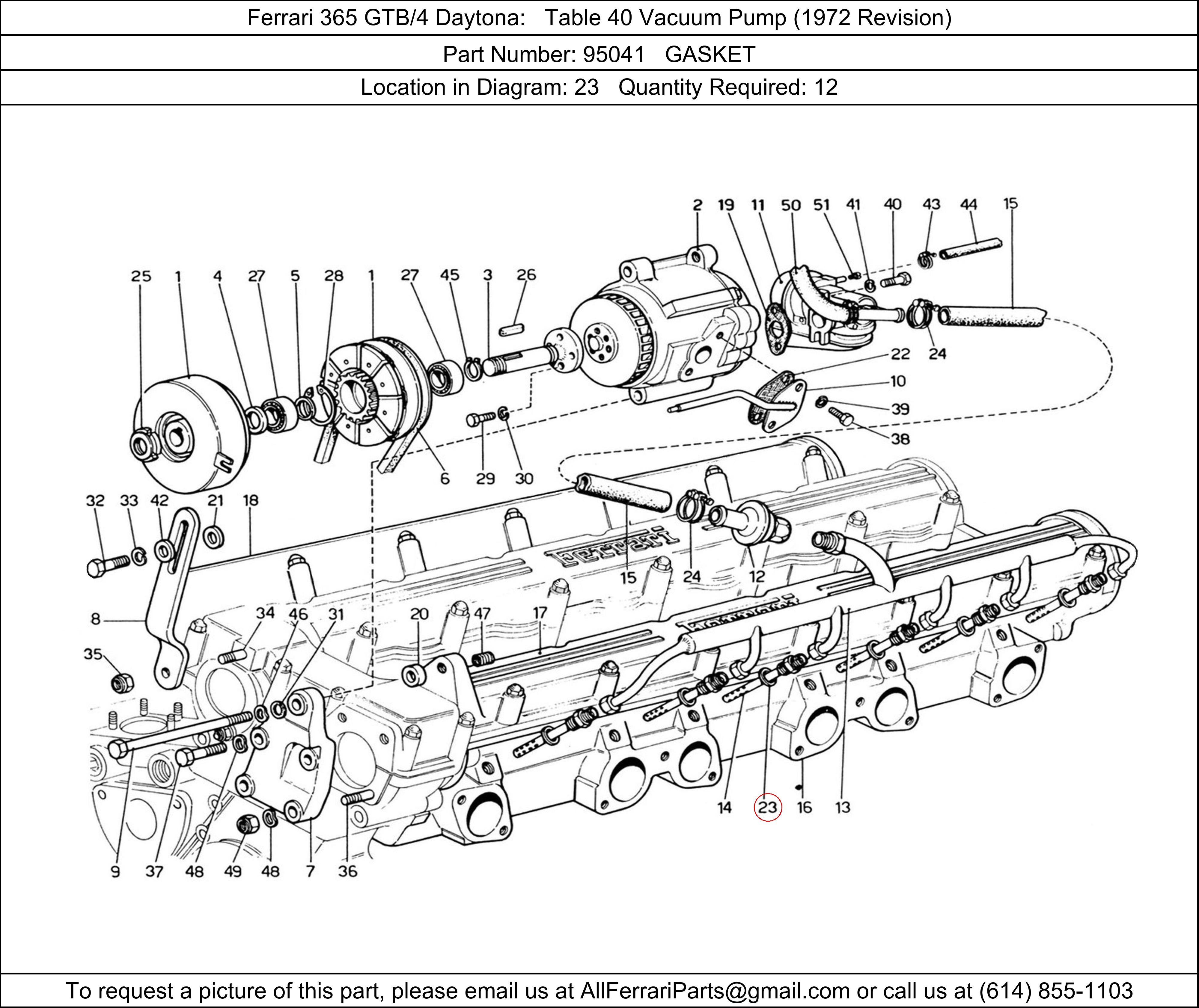 Ferrari 365 GTB/4 Daytona: Table 40 Vacuum Pump (1972 Revision)

Part Number: 95041 GASKET

Location in Diagram: 23 Quantity Required: 12

2 19 11 50 51 41 40 43 44 15

25 1 4 27 5 28 1 27 45 3 26

22 24

10

39

38

6 29 30

32 33 42 21 18

Ferrari

15 24 12

8

34 46 31 20 47 17

35

14 23 16 13

9 37 48 49 48 7 36

To request a picture of this part, please email us at AllFerrariParts@gmail.com or call us at (614) 855-1103