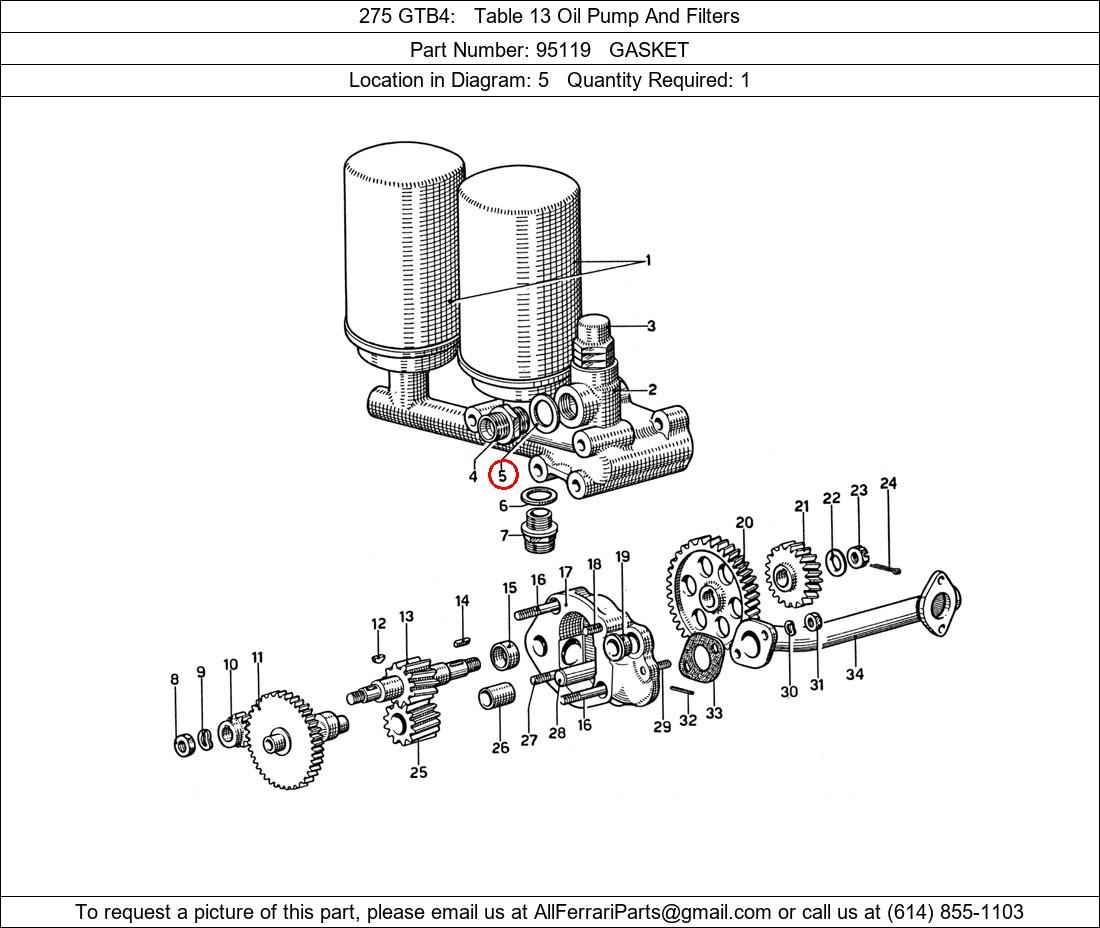 275 GTB4: Table 13 Oil Pump And Filters

Part Number: 95119 GASKET

Location in Diagram: 5 Quantity Required: 1

1
3
2
4
5
6
7
24
23
22
21
20
19
18
17
16
15
14
13
12
11
10
9
8
25
26
27
28
16
29
32
33
30
31
34

To request a picture of this part, please email us at AllFerrariParts@gmail.com or call us at (614) 855-1103