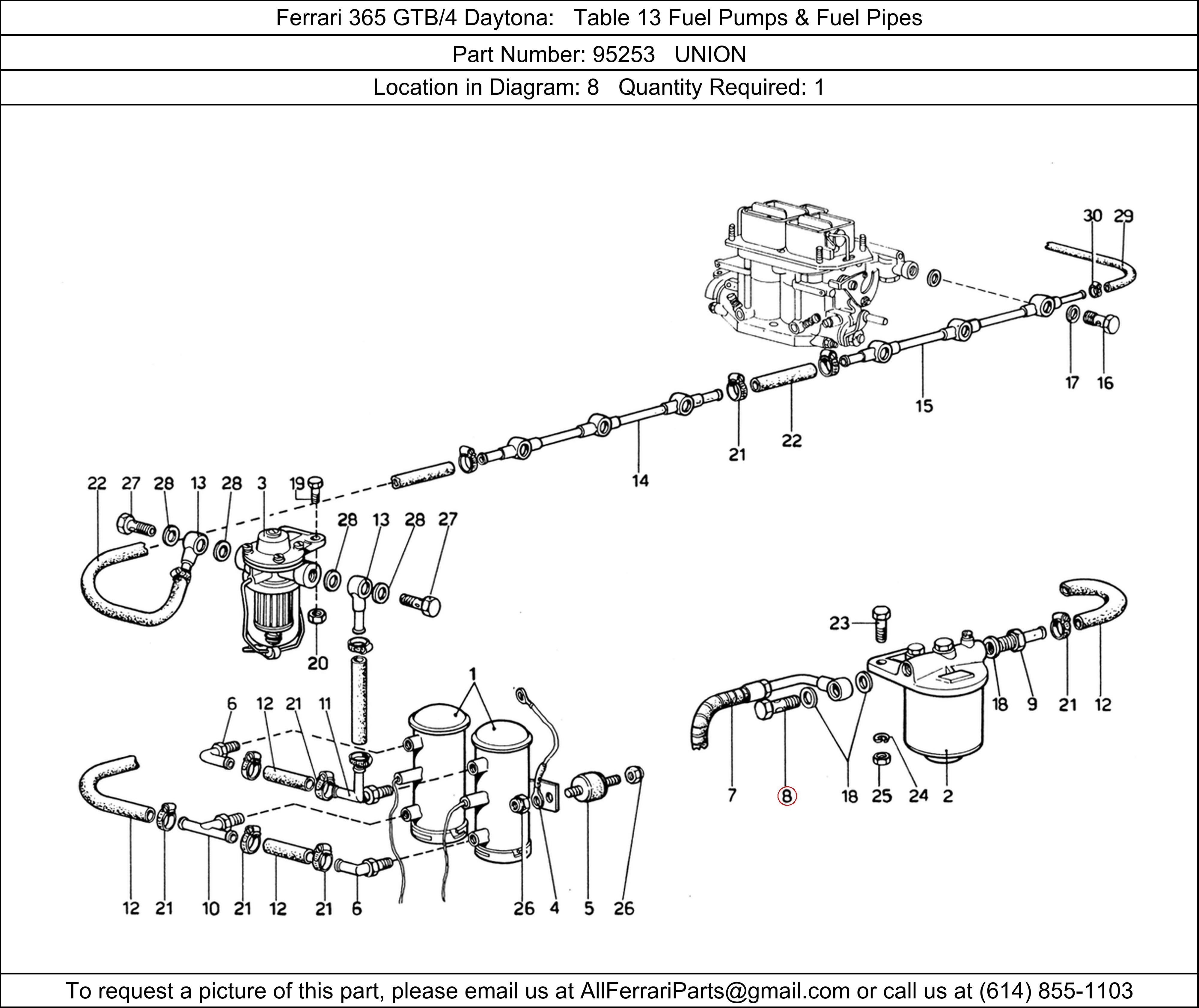 Ferrari 365 GTB/4 Daytona: Table 13 Fuel Pumps & Fuel Pipes

Part Number: 95253 UNION

Location in Diagram: 8 Quantity Required: 1

30 29
17 16
15
22
21
14
22 27 28 13 28 3 19
28 13 28 27
20
23
1
6 12 21 11
18 9 21 12
7 8 18 25 24 2
12 21 10 21 12 21 6 26 4 5 26

To request a picture of this part, please email us at AllFerrariParts@gmail.com or call us at (614) 855-1103