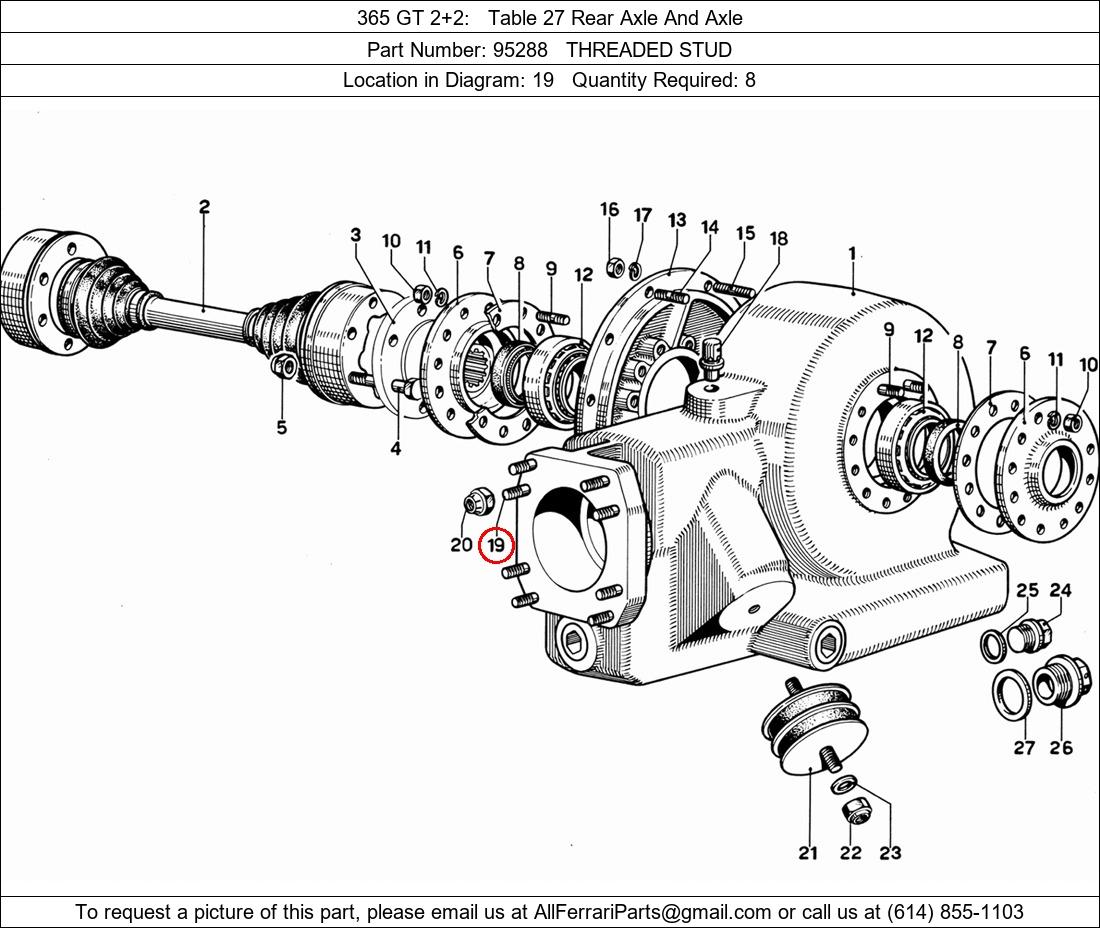 365 GT 2+2: Table 27 Rear Axle And Axle

Part Number: 95288 THREADED STUD

Location in Diagram: 19 Quantity Required: 8

2
3
10
11
6
7
8
9
12
16
17
13
14
15
18
1
9
12
8
7
6
11
10
5
4
20
19
25
24
27
26
21
22
23

To request a picture of this part, please email us at AllFerrariParts@gmail.com or call us at (614) 855-1103