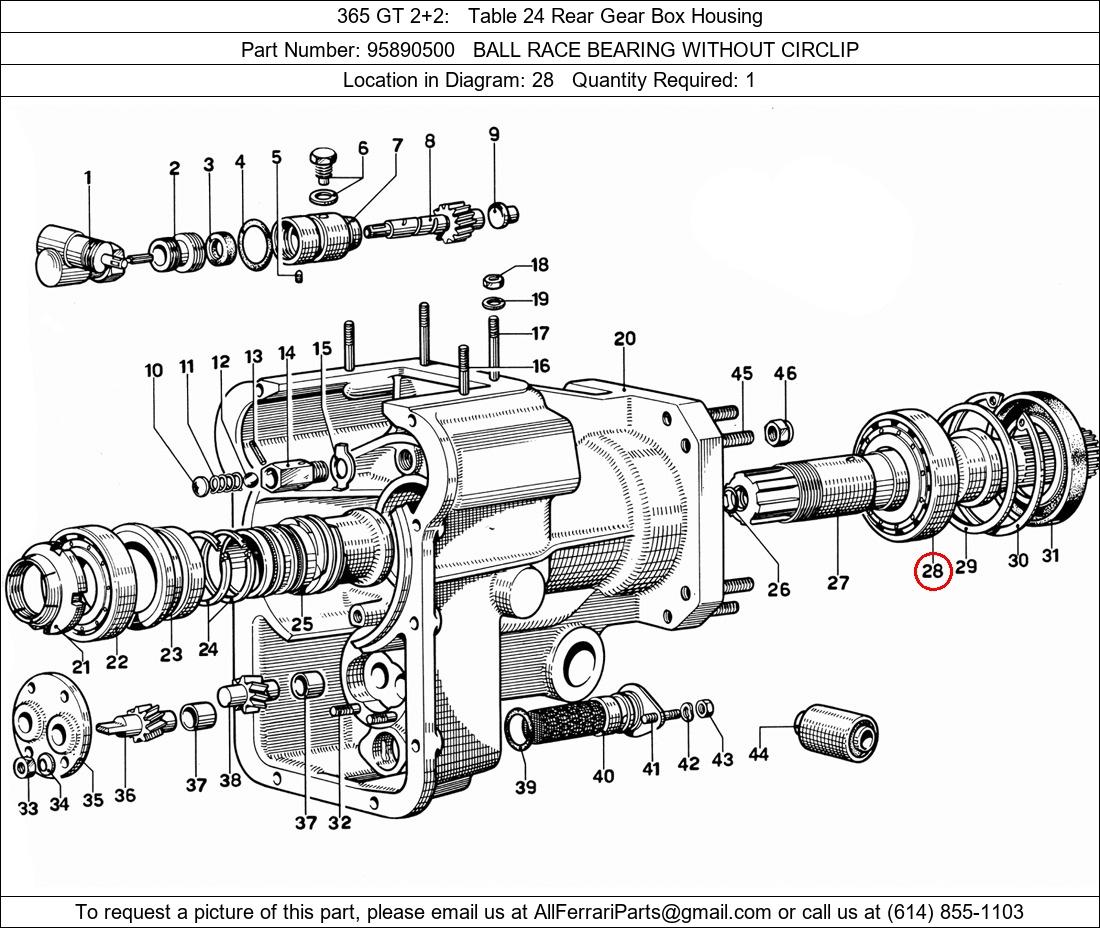 365 GT 2+2: Table 24 Rear Gear Box Housing

Part Number: 95890500 BALL RACE BEARING WITHOUT CIRCLIP

Location in Diagram: 28 Quantity Required: 1

1 2 3 4 5 6 7 8 9
18
19
17
16
20
10 11 12 13 14 15
45 46
21 22 23 24 25
26 27 28 29 30 31
33 34 35 36 37 38 37 32
39 40 41 42 43 44

To request a picture of this part, please email us at AllFerrariParts@gmail.com or call us at (614) 855-1103