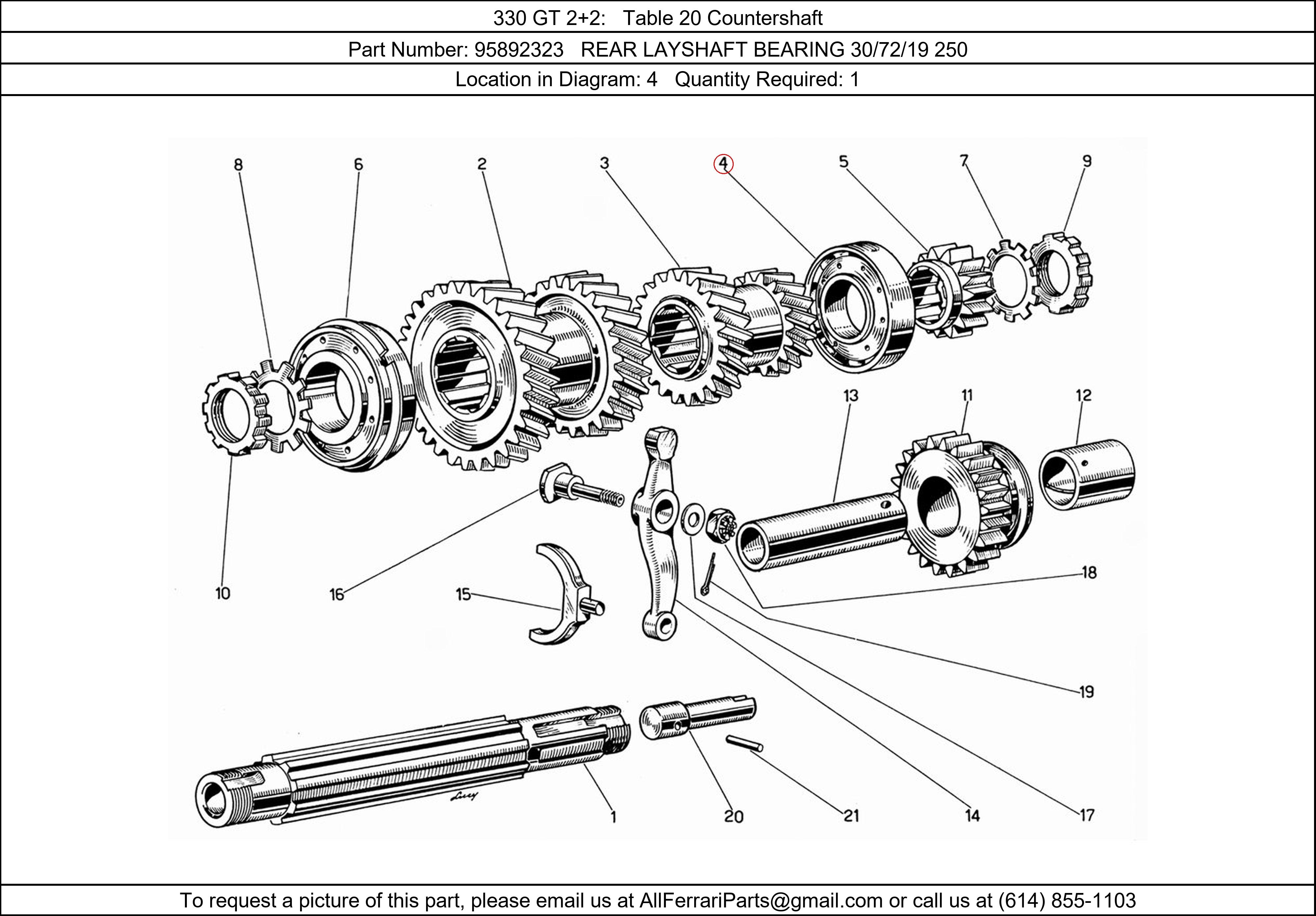 330 GT 2+2: Table 20 Countershaft

Part Number: 95892323 REAR LAYSHAFT BEARING 30/72/19 250

Location in Diagram: 4 Quantity Required: 1

8 6 2 3 4 5 7 9

13 11 12

10 16 15 18

19

1 20 21 14 17

To request a picture of this part, please email us at AllFerrariParts@gmail.com or call us at (614) 855-1103