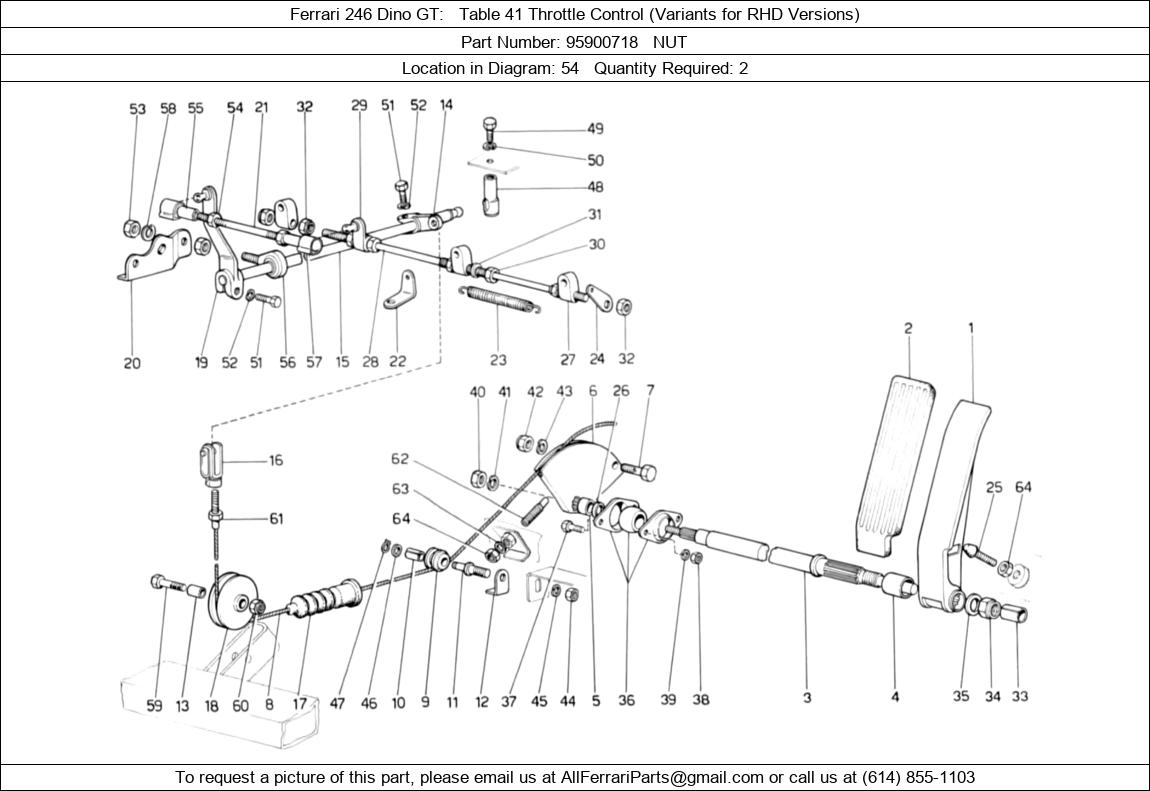 Ferrari 246 Dino GT: Table 41 Throttle Control (Variants for RHD Versions)

Part Number: 95900718 NUT

Location in Diagram: 54 Quantity Required: 2

53 58 55 54 21 32 29 51 52 14 49 50 48 31 30 20 19 52 51 56 57 15 28 22 23 27 24 32

2 1 40 41 42 43 6 26 7 16 62 63 64 61 25 64

59 13 18 60 8 17 47 46 10 9 11 12 37 45 44 5 36 39 38 3 4 35 34 33

To request a picture of this part, please email us at AllFerrariParts@gmail.com or call us at (614) 855-1103