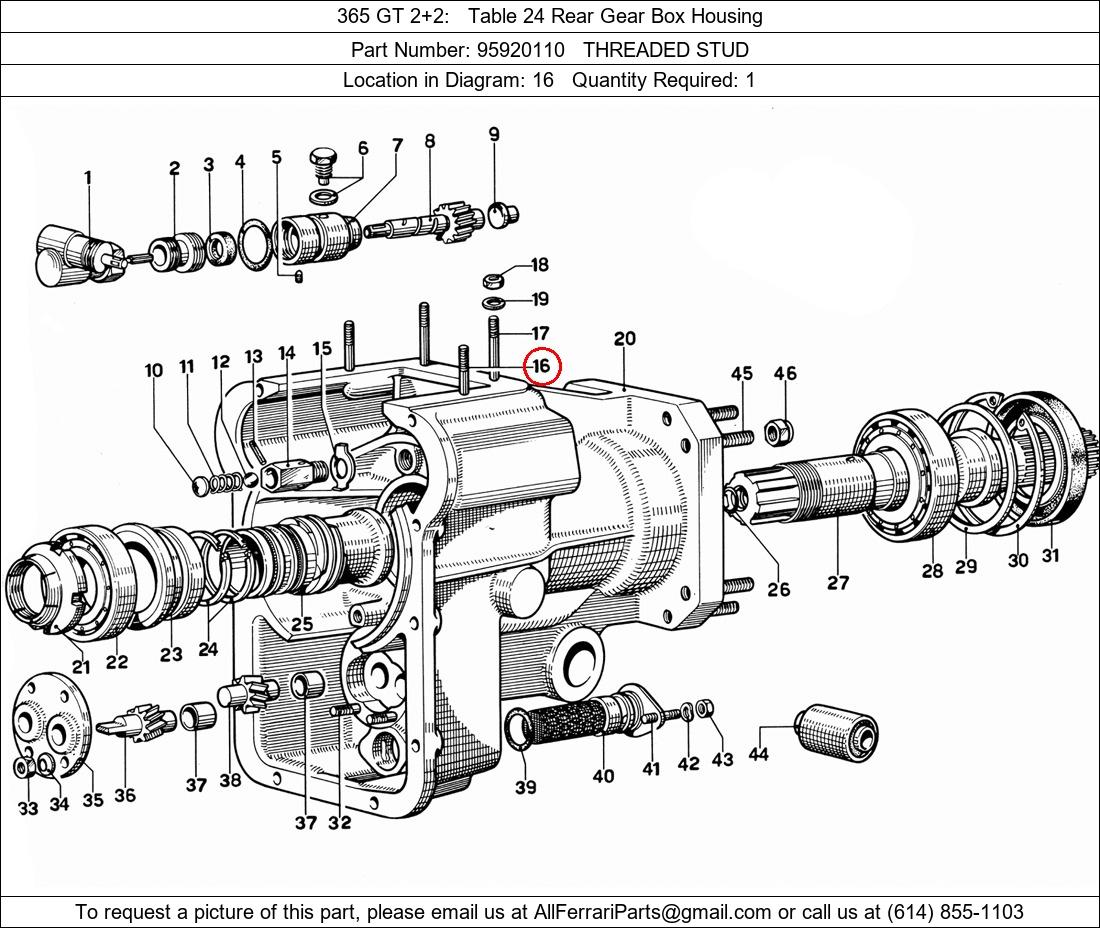 365 GT 2+2: Table 24 Rear Gear Box Housing

Part Number: 95920110 THREADED STUD

Location in Diagram: 16 Quantity Required: 1

1 2 3 4 5 6 7 8 9
18
19
17
16
20
10 11 12 13 14 15
45 46
21 22 23 24 25
26 27 28 29 30 31
33 34 35 36 37 38 37 32 39 40 41 42 43 44

To request a picture of this part, please email us at AllFerrariParts@gmail.com or call us at (614) 855-1103