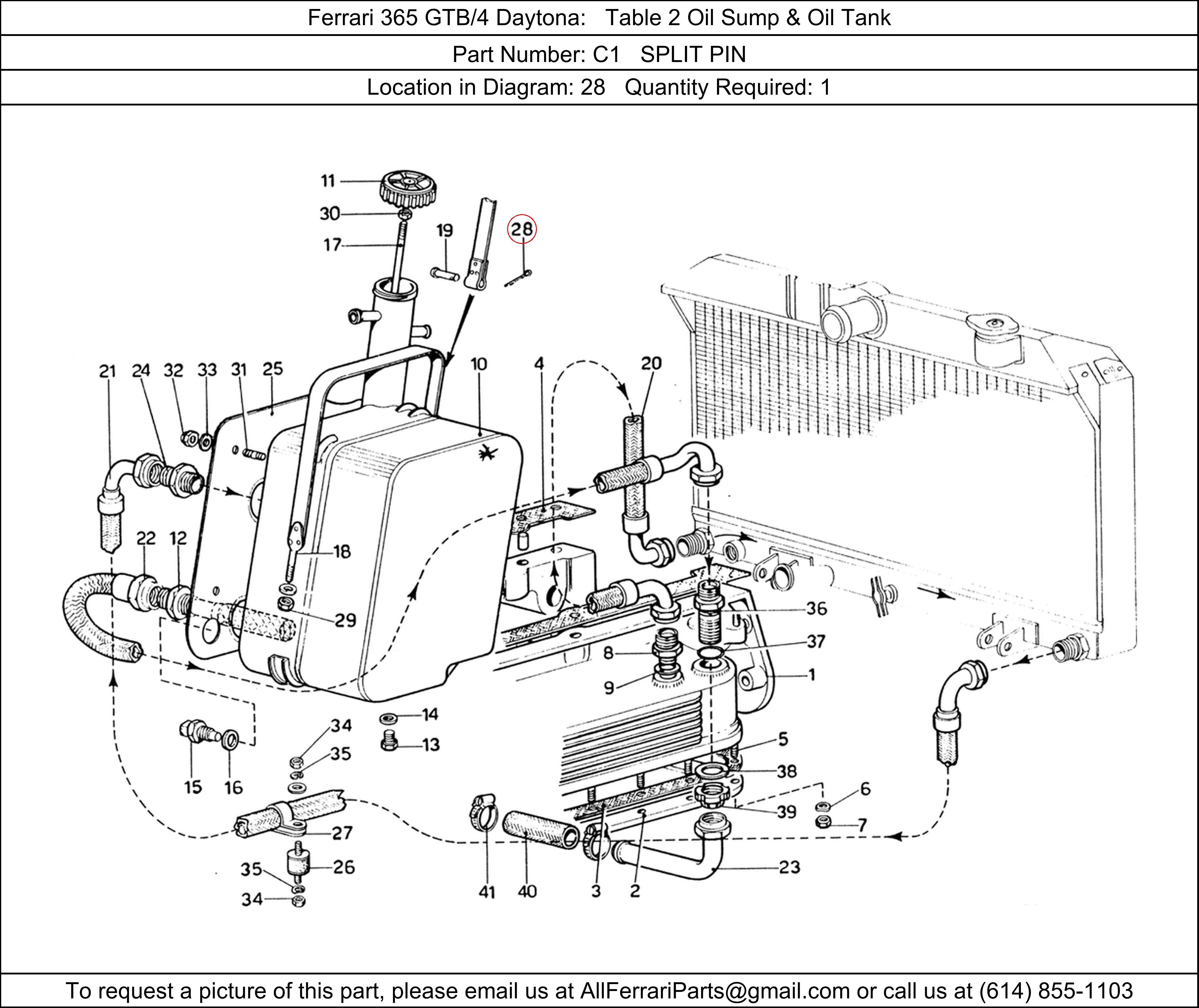 Ferrari 365 GTB/4 Daytona: Table 2 Oil Sump & Oil Tank

Part Number: C1 SPLIT PIN

Location in Diagram: 28 Quantity Required: 1

11
30
17
19
28
21 24 32 33 31 25
10
4
20
22 12
18
29
36
37
8
9
1
14
13
34
35
15 16
5
38
6
39
7
27
26
35
34
41 40 3 2
23

To request a picture of this part, please email us at AllFerrariParts@gmail.com or call us at (614) 855-1103