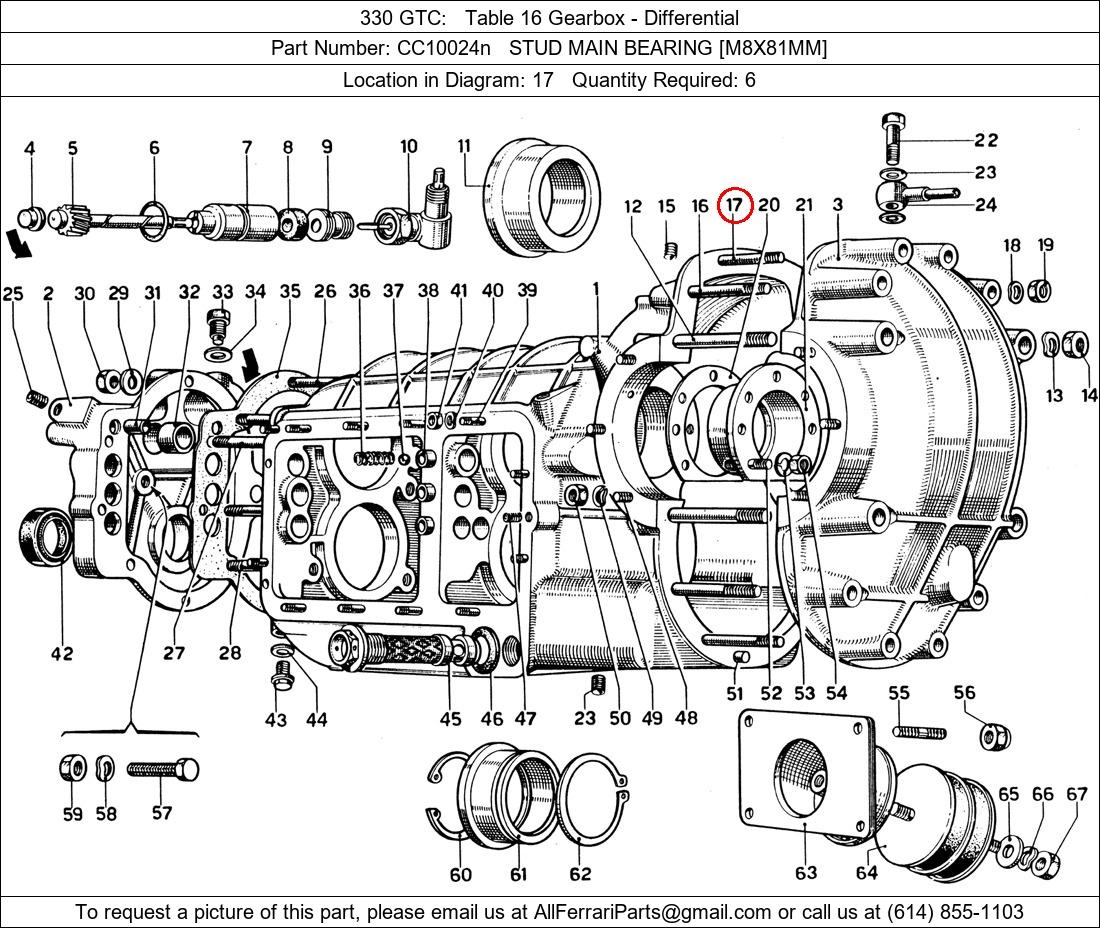 330 GTC: Table 16 Gearbox - Differential

Part Number: CC10024n STUD MAIN BEARING [M8X81MM]

Location in Diagram: 17 Quantity Required: 6

4 5 6 7 8 9 10 11 22 23 24

12 15 16 17 20 21 3 18 19

25 2 30 29 31 32 33 34 35 26 36 37 38 41 40 39 1 13 14

42 27 28 43 44 45 46 47 23 50 49 48 51 52 53 54 55 56

59 58 57 60 61 62 63 64 65 66 67

To request a picture of this part, please email us at AllFerrariParts@gmail.com or call us at (614) 855-1103