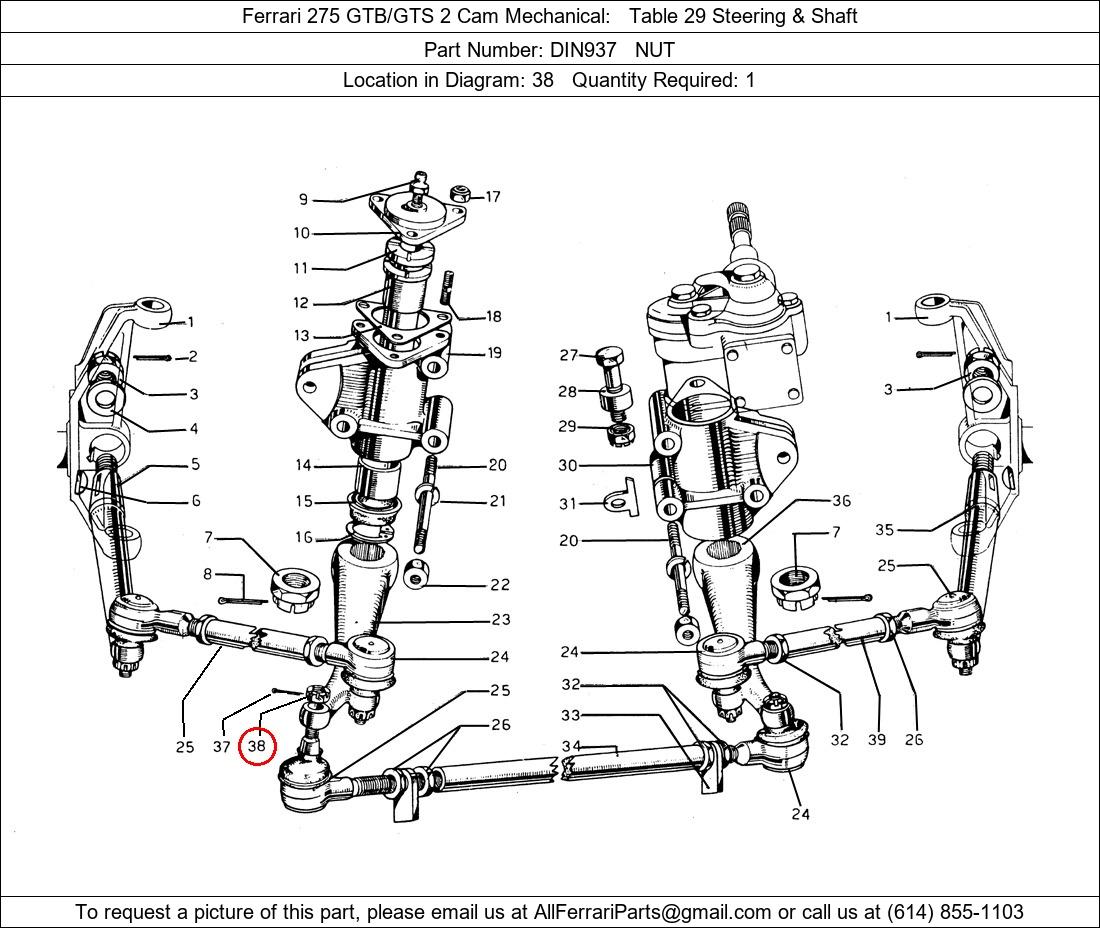 Ferrari 275 GTB/GTS 2 Cam Mechanical: Table 29 Steering & Shaft

Part Number: DIN937 NUT

Location in Diagram: 38 Quantity Required: 1

9 17 10 11 12 18 13 19 1 2 3 4 5 6 14 20 15 21 16 7 8 22 23 24 25 26 25 37 38

27 28 29 30 31 20 36 7 1 3 35 25 24 32 33 34 32 39 26 24

To request a picture of this part, please email us at AllFerrariParts@gmail.com or call us at (614) 855-1103