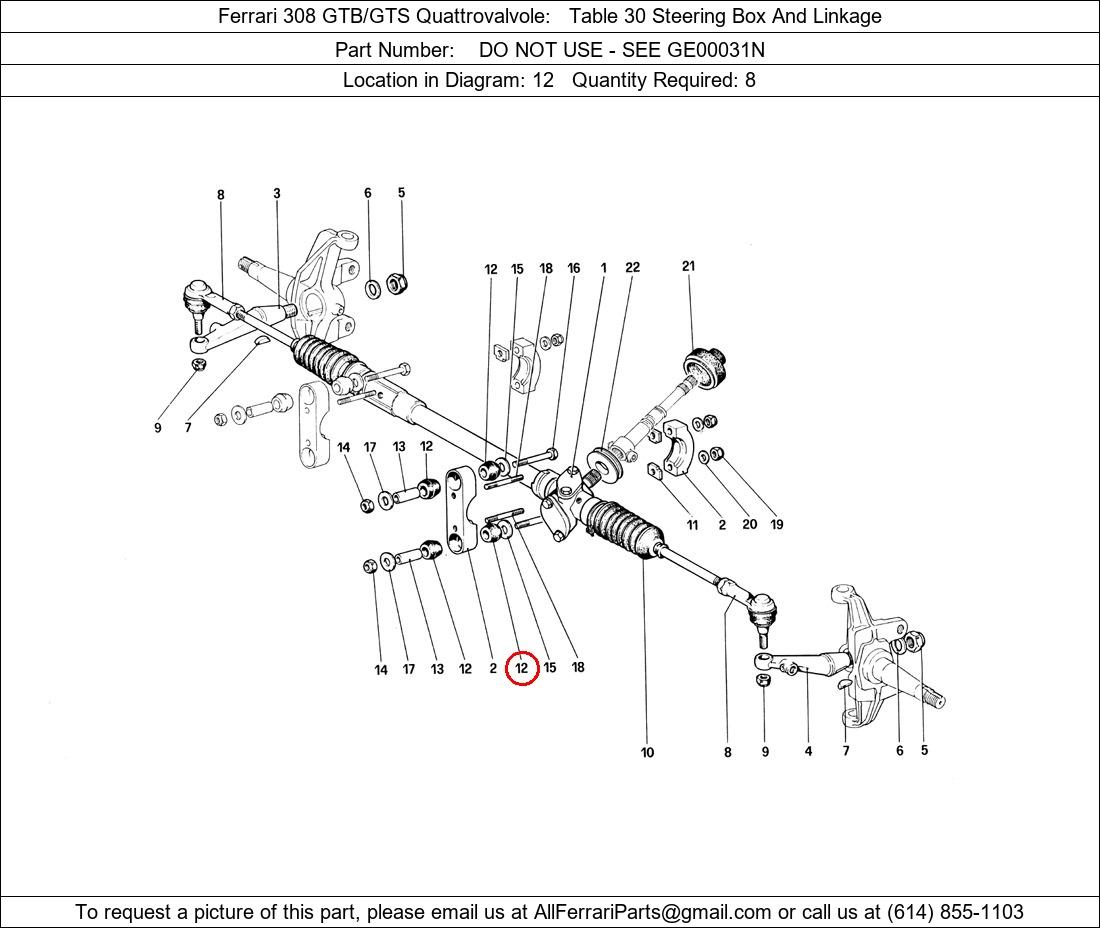 Ferrari 308 GTB/GTS Quattrovalvole: Table 30 Steering Box And Linkage

Part Number: DO NOT USE - SEE GE00031N

Location in Diagram: 12 Quantity Required: 8

8 3 6 5
12 15 18 16 1 22 21
9 7
14 17 13 12
11 2 20 19
14 17 13 12 2 12 15 18
10 8 9 4 7 6 5

To request a picture of this part, please email us at AllFerrariParts@gmail.com or call us at (614) 855-1103