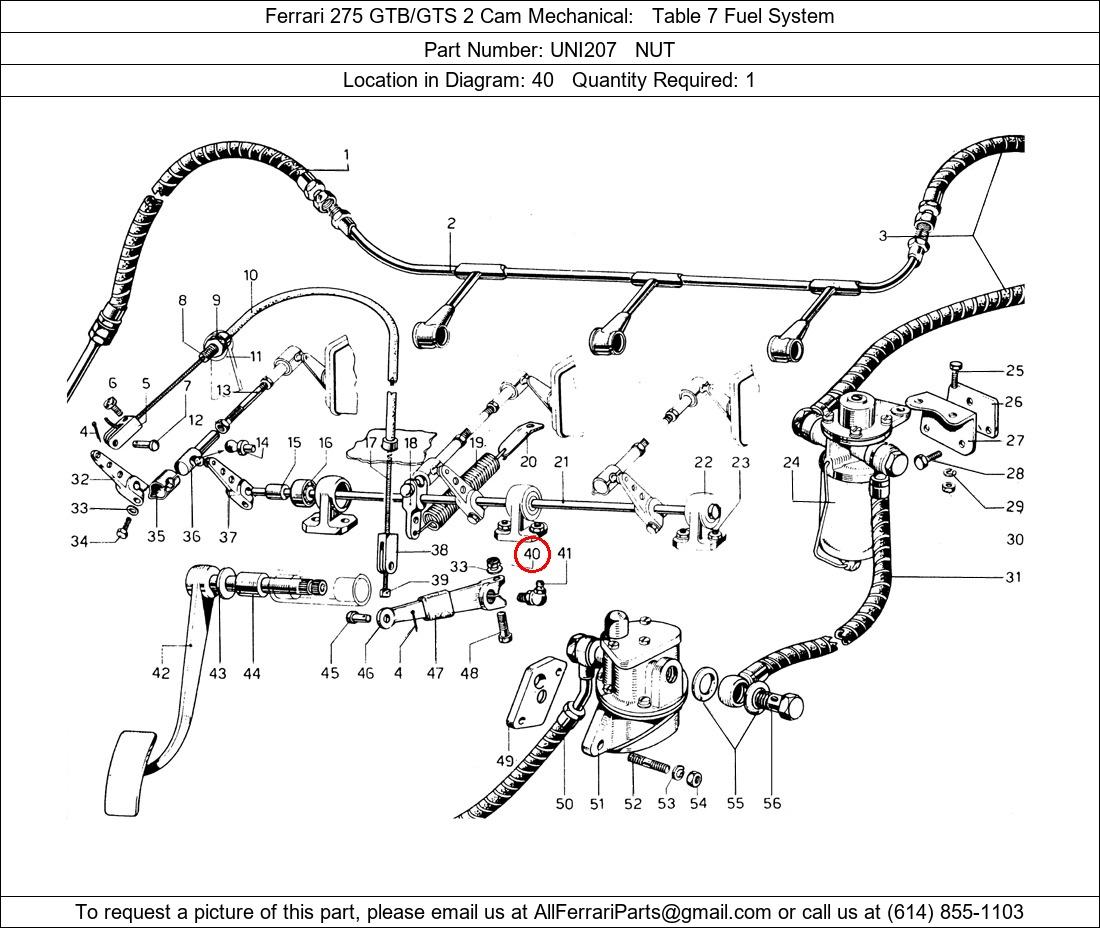 Ferrari 275 GTB/GTS 2 Cam Mechanical: Table 7 Fuel System

Part Number: UNI207 NUT

Location in Diagram: 40 Quantity Required: 1

1
2
3
10
8
9
11
13
6
5
7
12
4
14
15
16
17
18
19
20
21
22
23
24
25
26
27
28
29
30
31
32
33
34
35
36
37
38
39
33
40
41
42
43
44
45
46
4
47
48
49
50
51
52
53
54
55
56

To request a picture of this part, please email us at AllFerrariParts@gmail.com or call us at (614) 855-1103