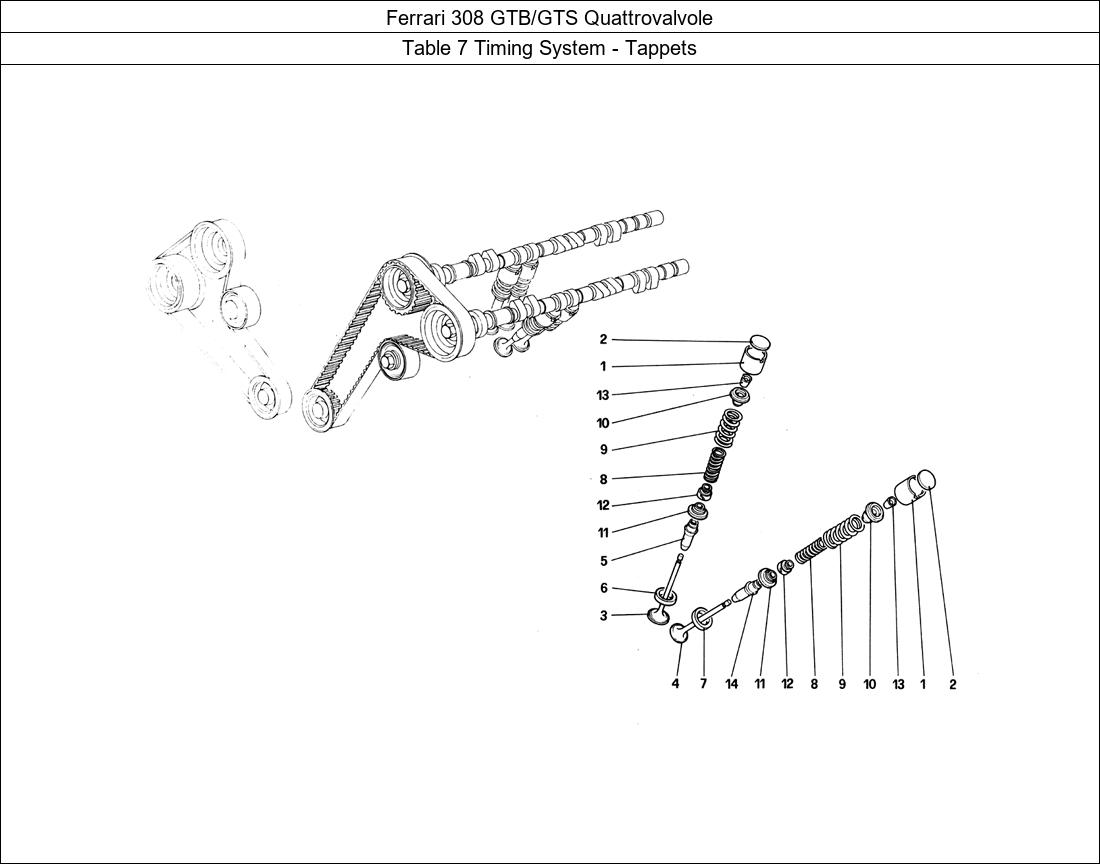 Ferrari 308 GTB/GTS Quattrovalvole

Table 7 Timing System - Tappets

2
1
13
10
9
8
12
11
5
6
3

4 7 14 11 12 8 9 10 13 1 2