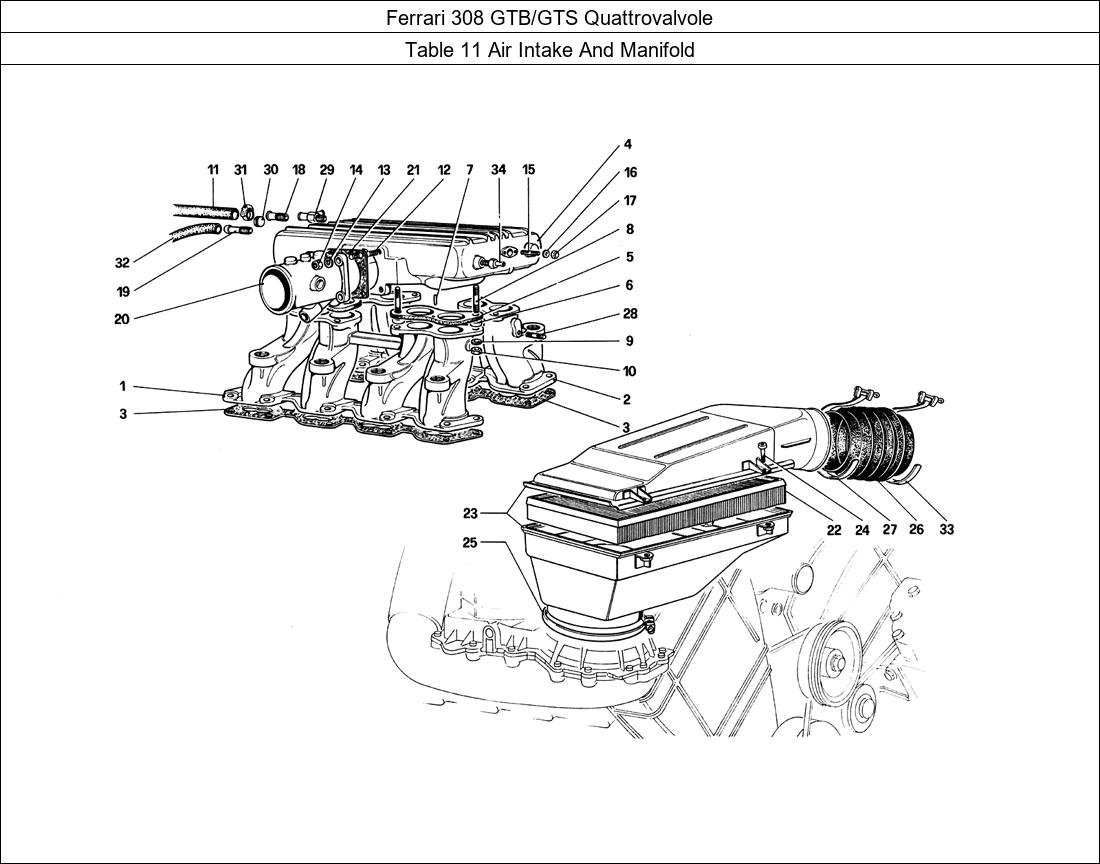 Ferrari 308 GTB/GTS Quattrovalvole

Table 11 Air Intake And Manifold

11 31 30 18 29 14 13 21 12 7 34 15 4 16 17 8 5 6 28 9 10 2 3 32 19 20 1 3 23 25 22 24 27 26 33