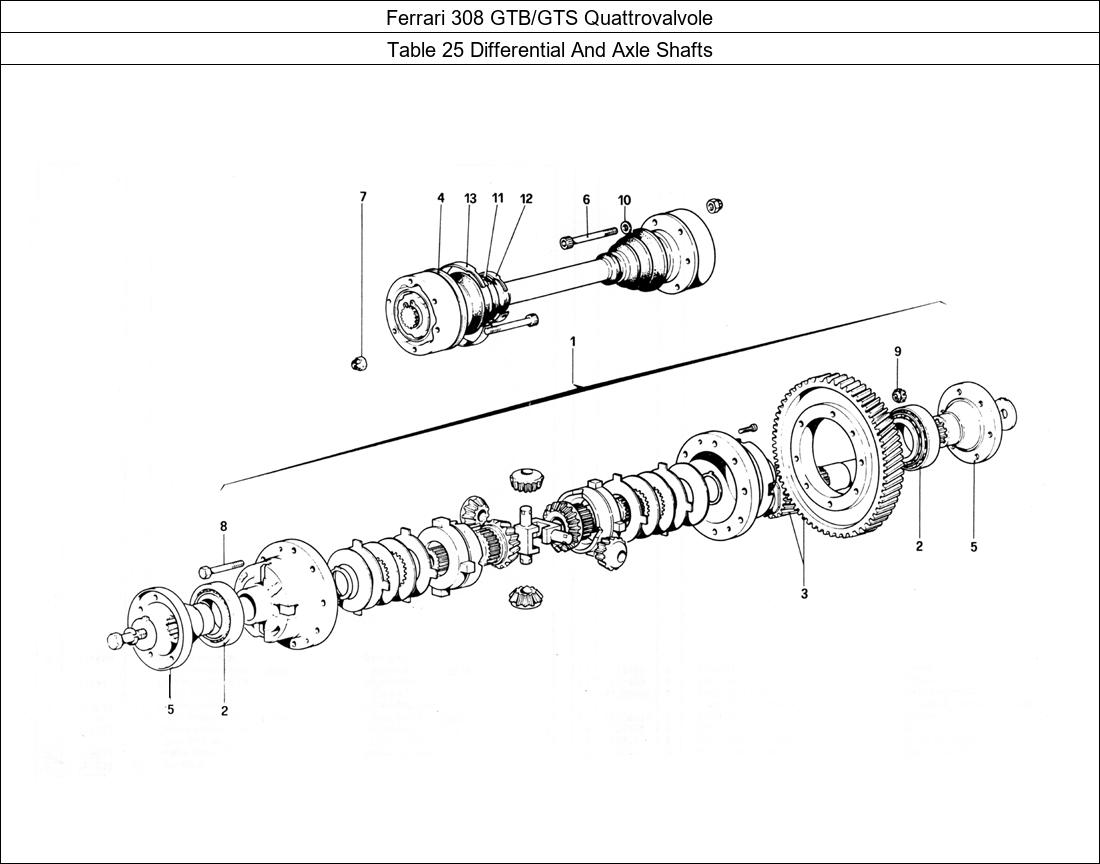 Ferrari 308 GTB/GTS Quattrovalvole

Table 25 Differential And Axle Shafts

7 4 13 11 12 6 10

1

9

8

2 5

3

5 2