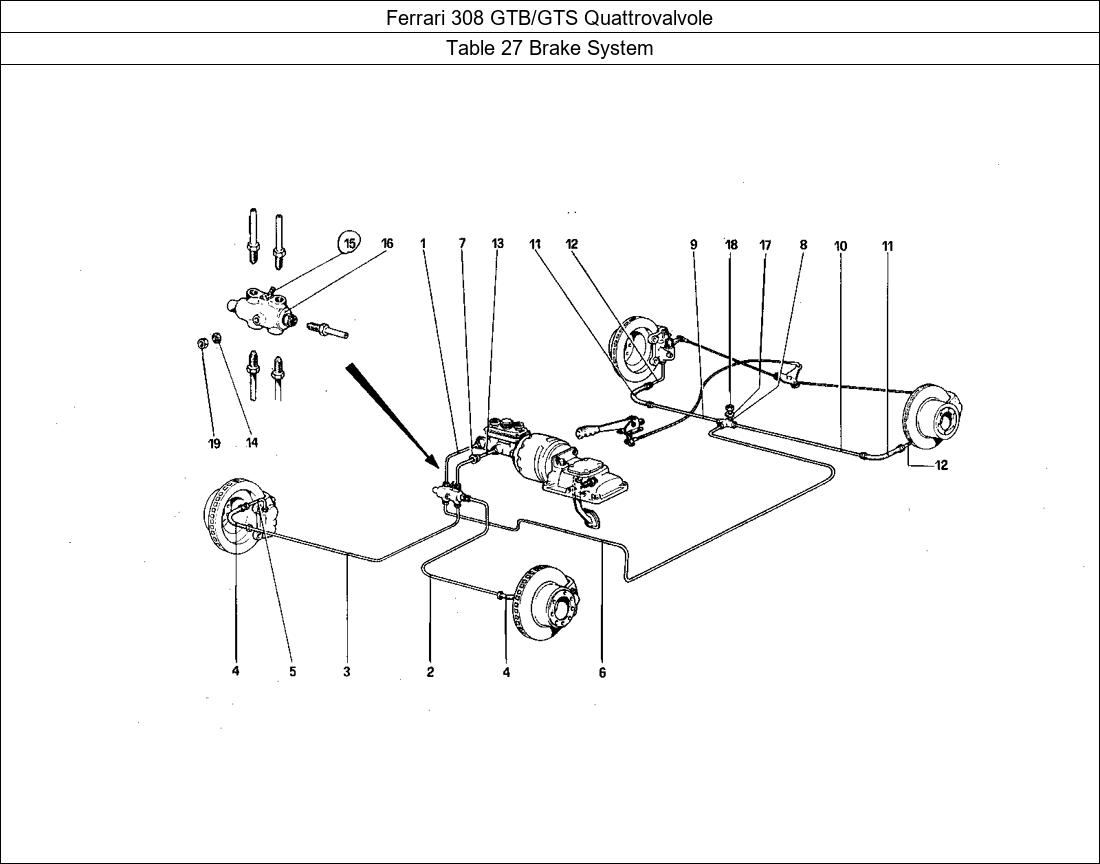 Ferrari 308 GTB/GTS Quattrovalvole

Table 27 Brake System

15 16 1 7 13 11 12 9 18 17 8 10 11

19 14

12

4 5 3 2 4 6