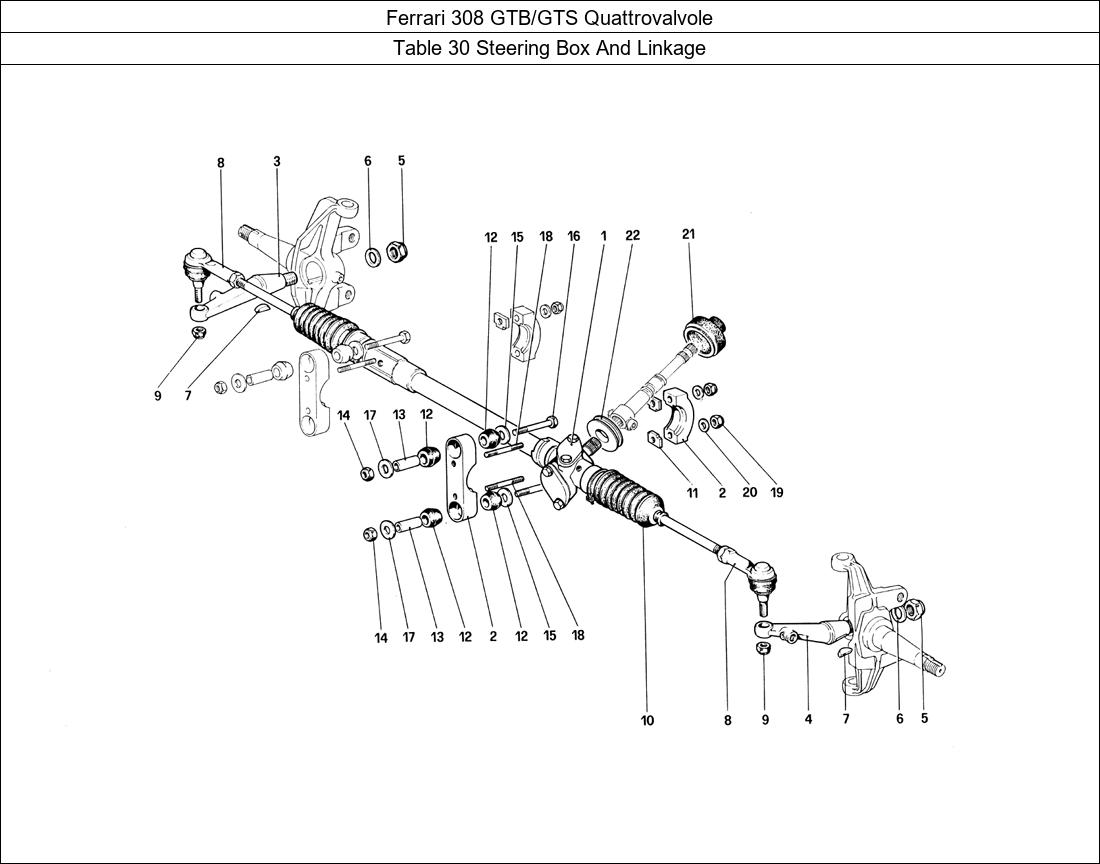 Ferrari 308 GTB/GTS Quattrovalvole

Table 30 Steering Box And Linkage

8 3 6 5 12 15 18 16 1 22 21 9 7 14 17 13 12 11 2 20 19 14 17 13 12 2 12 15 18 10 8 9 4 7 6 5